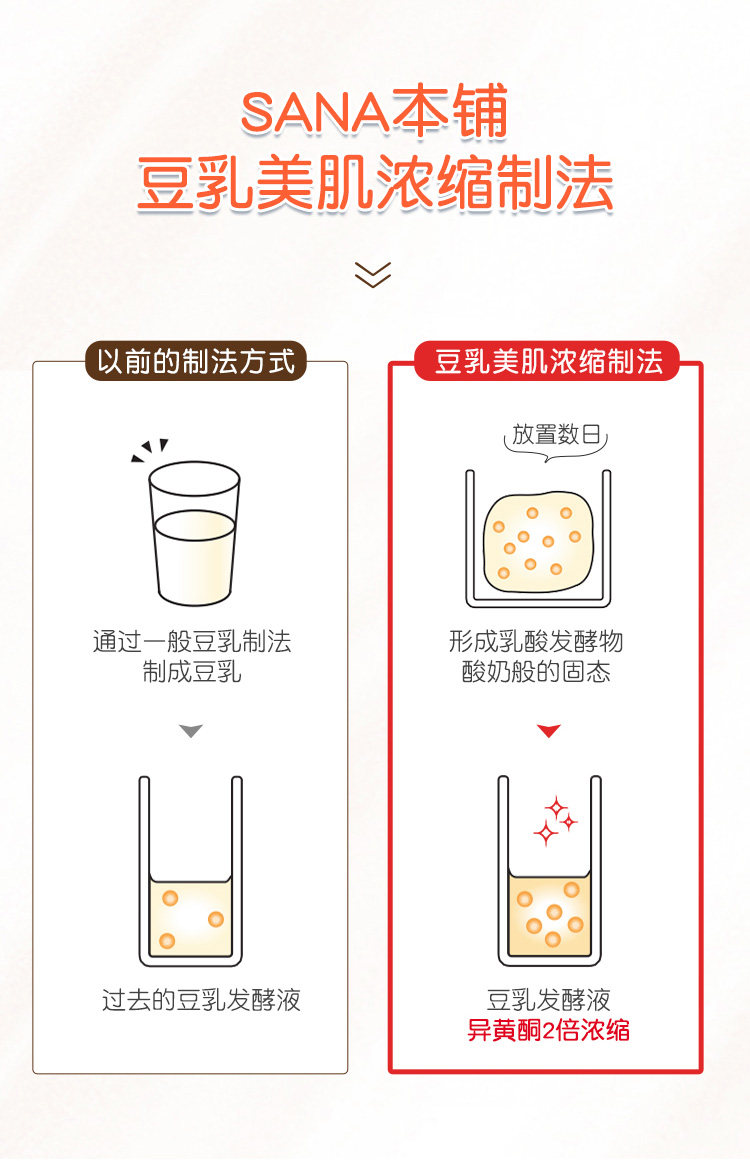 SANA本铺
豆乳美肌浓缩制法

以前的制法方式

通过一般豆乳制法
制成豆乳

过去的豆乳发酵液

豆乳美肌浓缩制法

放置数日

形成乳酸发酵物
酸奶般的固态

豆乳发酵液
异黄酮2倍浓缩