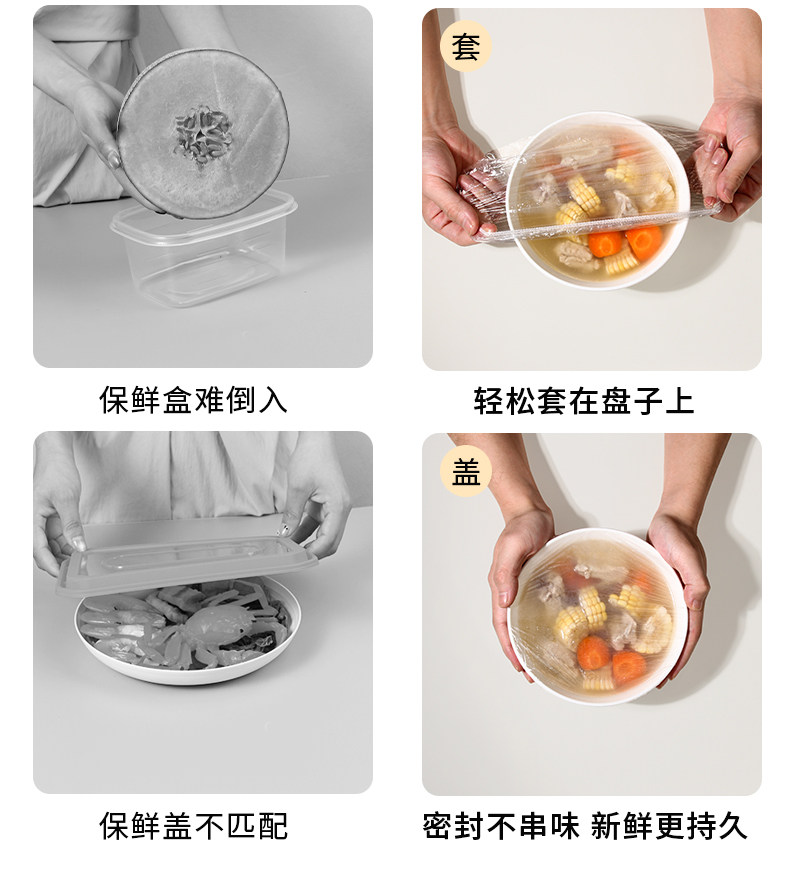 保鲜盒难倒入

套

轻松套在盘子上

保鲜盖不匹配

盖

密封不串味 新鲜更持久