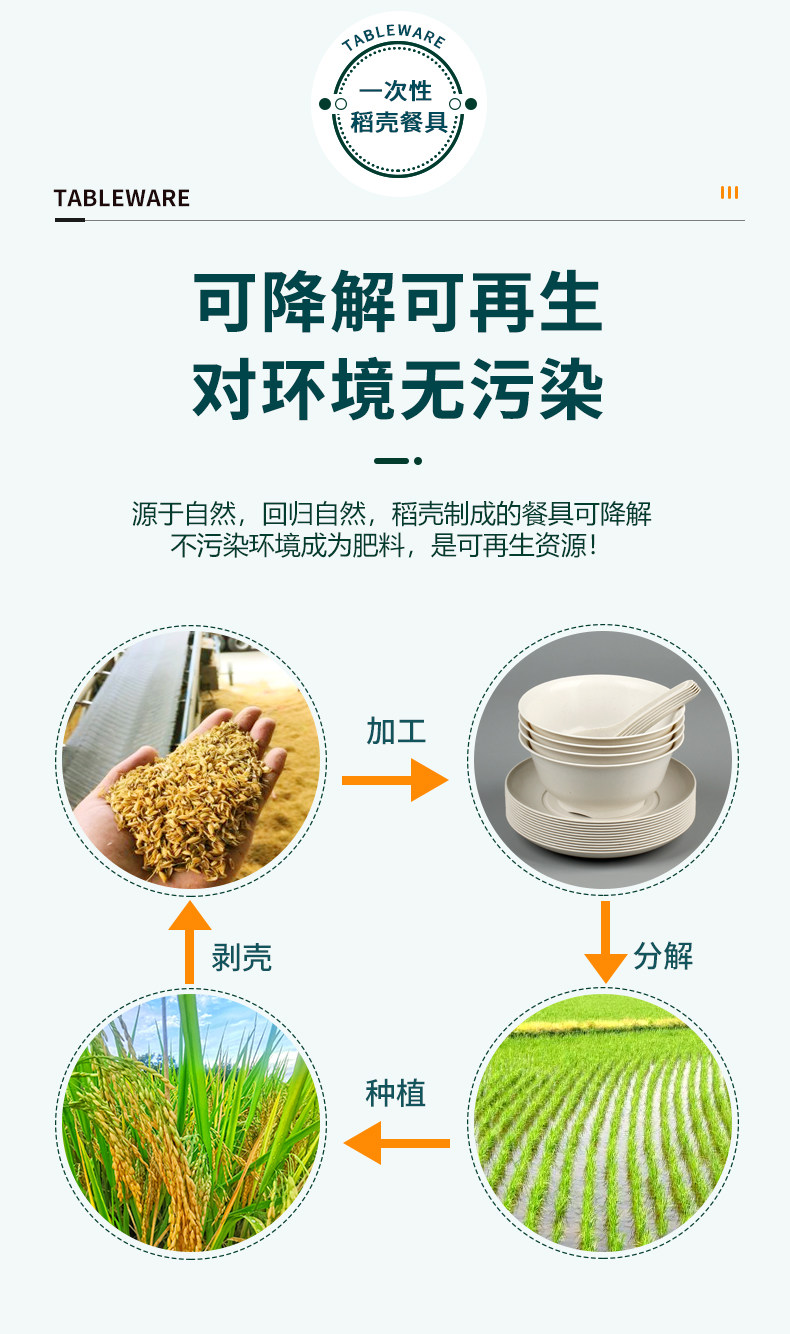 TABLEWARE
一次性
稻壳餐具

TABLEWARE

可降解可再生
对环境无污染

源于自然，回归自然，稻壳制成的餐具可降解
不污染环境成为肥料，是可再生资源！

加工

分解

种植

剥壳