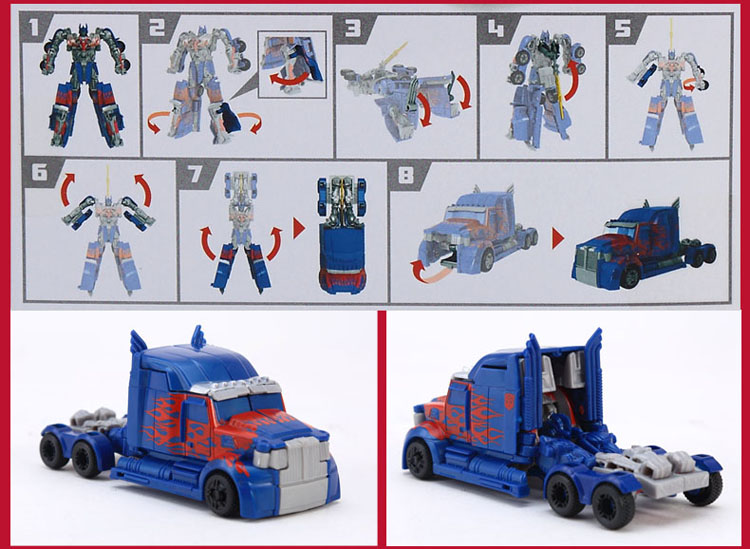 1
2
3
4
5
6
7
8