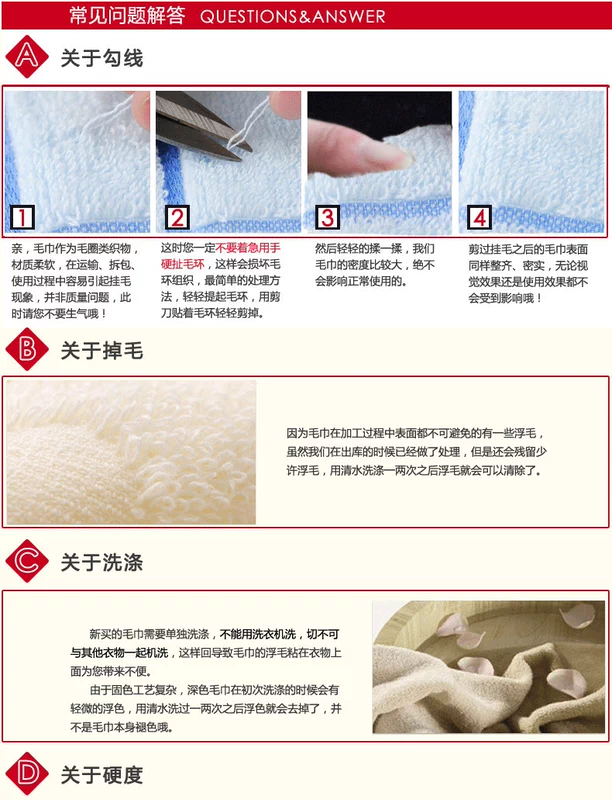 常见问题解答 QUESTIONS&ANSWER

A 关于勾线

1

亲，毛巾作为毛圈类织物，材质柔软，在运输、拆包、使用过程中容易引起挂毛现象，并非质量问题，此时请您不要生气哦！

2

这时您一定不要着急用手硬扯毛环，这样会损坏毛环组织，最简单的处理方法，轻轻提起毛环，用剪刀贴着毛环轻轻剪掉。

3

然后轻轻的揉一揉，我们毛巾的密度比较大，绝不会影响正常使用的。

4

剪过挂毛之后的毛巾表面同样整齐、密实，无论视觉效果还是使用效果都不会受到影响哦！

B 关于掉毛

因为毛巾在加工过程中表面都不可避免的有一些浮毛，虽然我们在出库的时候已经做了处理，但是还会残留少许浮毛，用清水洗涤一两次之后浮毛就会可以清除了。

C 关于洗涤

新买的毛巾需要单独洗涤，不能用洗衣机洗，切不可与其他衣物一起机洗，这样回导致毛巾的浮毛粘在衣物上面为您带来不便。

由于固色工艺复杂，深色毛巾在初次洗涤的时候会有轻微的浮色，用清水洗过一两次之后浮色就会去掉了，并不是毛巾本身褪色哦。

D 关于硬度