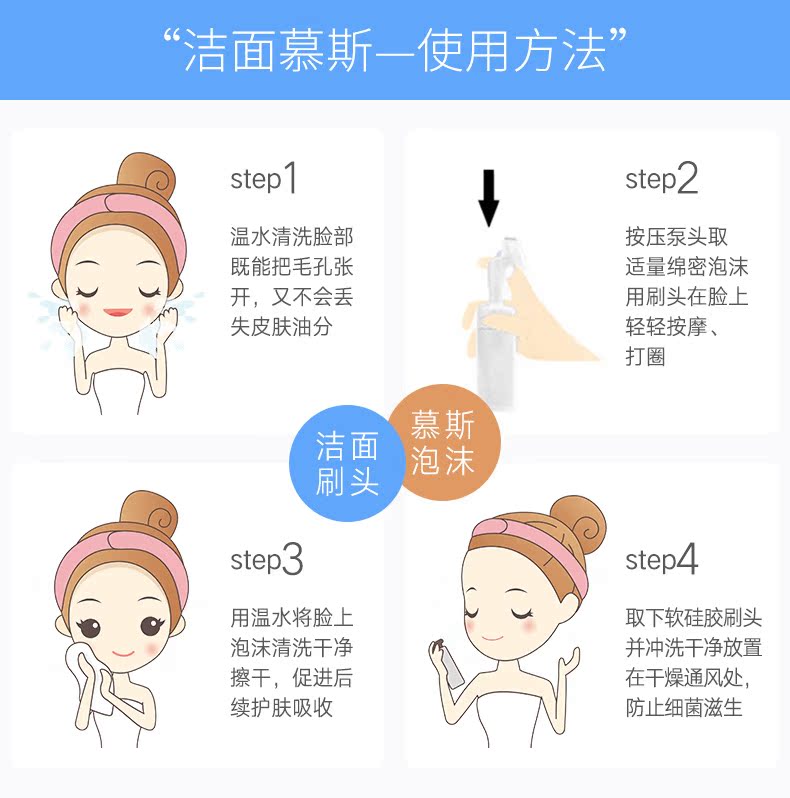 “洁面慕斯—使用方法”

step1

温水清洗脸部既能把毛孔张开，又不会丢失皮肤油分

step2

按压泵头取适量绵密泡沫用刷头在脸上轻轻按摩、打圈

洁面刷头

慕斯泡沫

step3

用温水将脸上泡沫清洗干净擦干，促进后续护肤吸收

step4

取下软硅胶刷头并冲洗干净放置在干燥通风处，防止细菌滋生