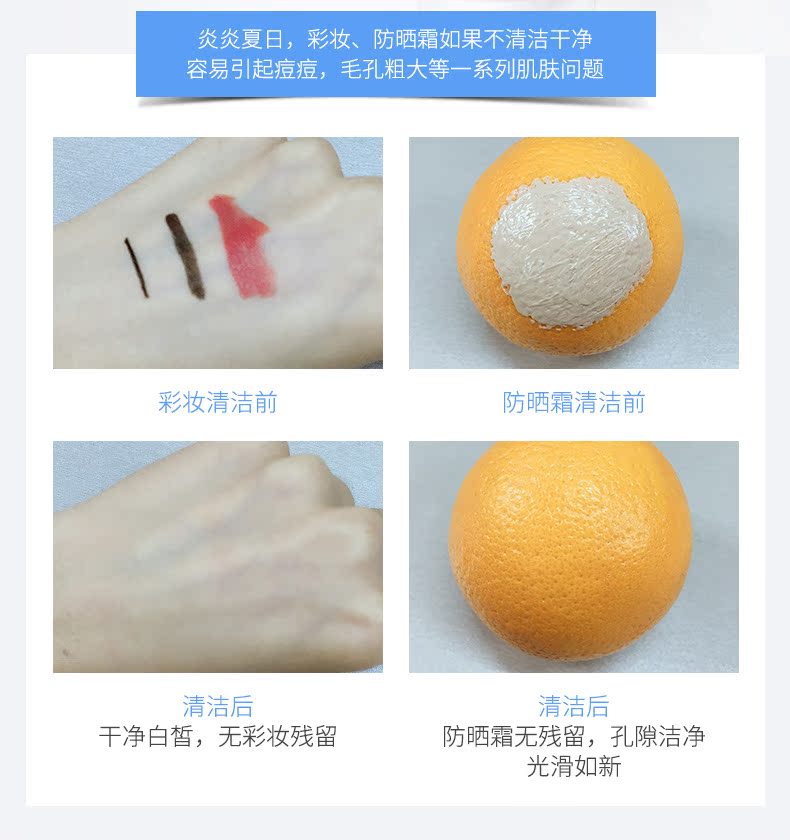 炎炎夏日，彩妆、防晒霜如果不清洁干净
容易引起痘痘，毛孔粗大等一系列肌肤问题

彩妆清洁前

防晒霜清洁前

清洁后
干净白皙，无彩妆残留

清洁后
防晒霜无残留，孔隙洁净
光滑如新