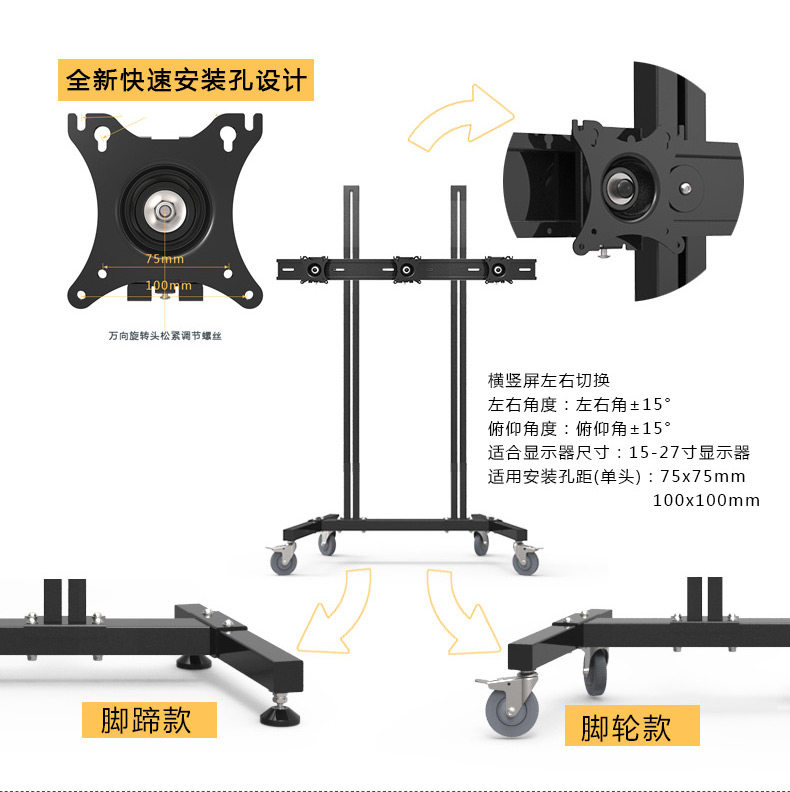 全新快速安装孔设计

75mm

100mm

万向旋转头松紧调节螺丝

横竖屏左右切换
左右角度：左右角±15°
俯仰角度：俯仰角±15°
适合显示器尺寸：15-27寸显示器
适用安装孔距(单头)：75x75mm
100x100mm

脚蹄款

脚轮款