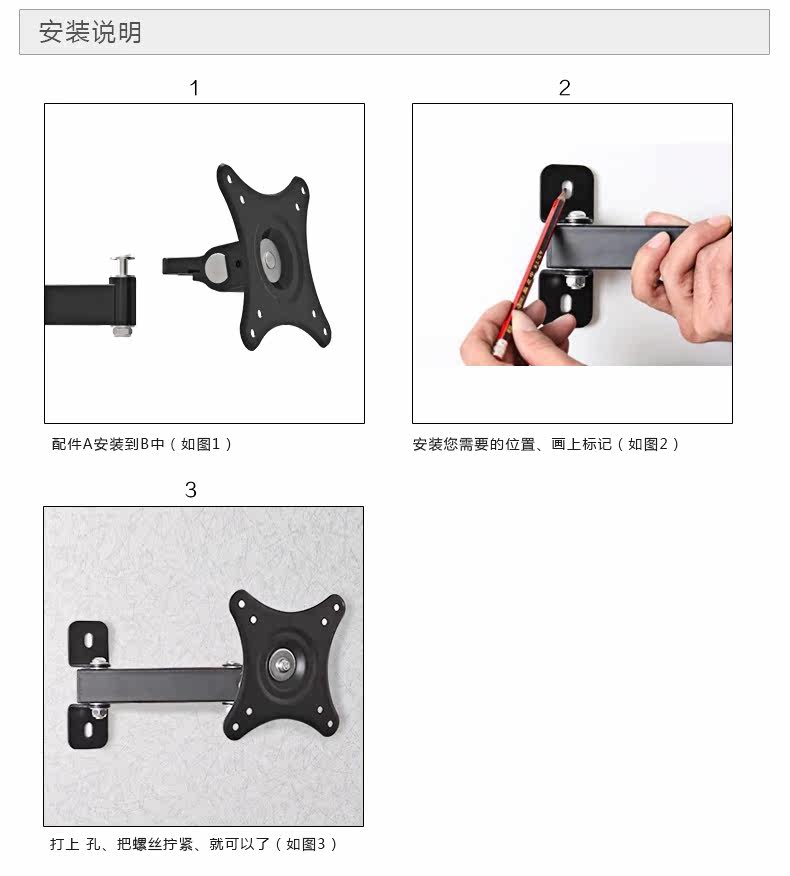 安装说明

1

配件A安装到B中（如图1）

2

安装您需要的位置、画上标记（如图2）

3

打上 孔、把螺丝拧紧、就可以了（如图3）