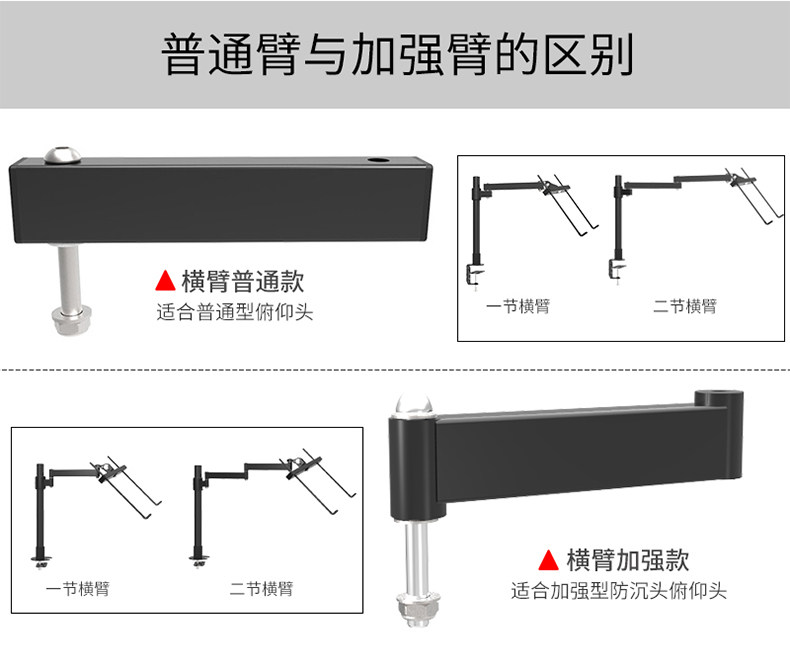 普通臂与加强臂的区别

▲ 横臂普通款
适合普通型俯仰头

一节横臂
二节横臂

一节横臂
二节横臂

▲ 横臂加强款
适合加强型防沉头俯仰头