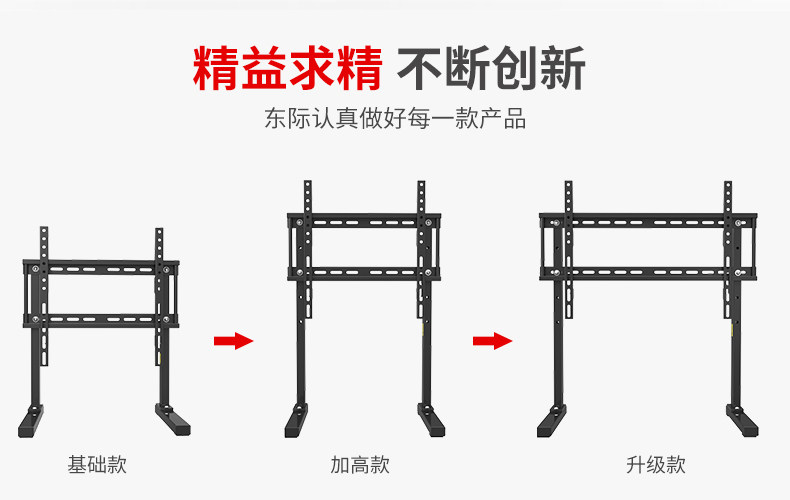 精益求精 不断创新

东际认真做好每一款产品

基础款

加高款

升级款