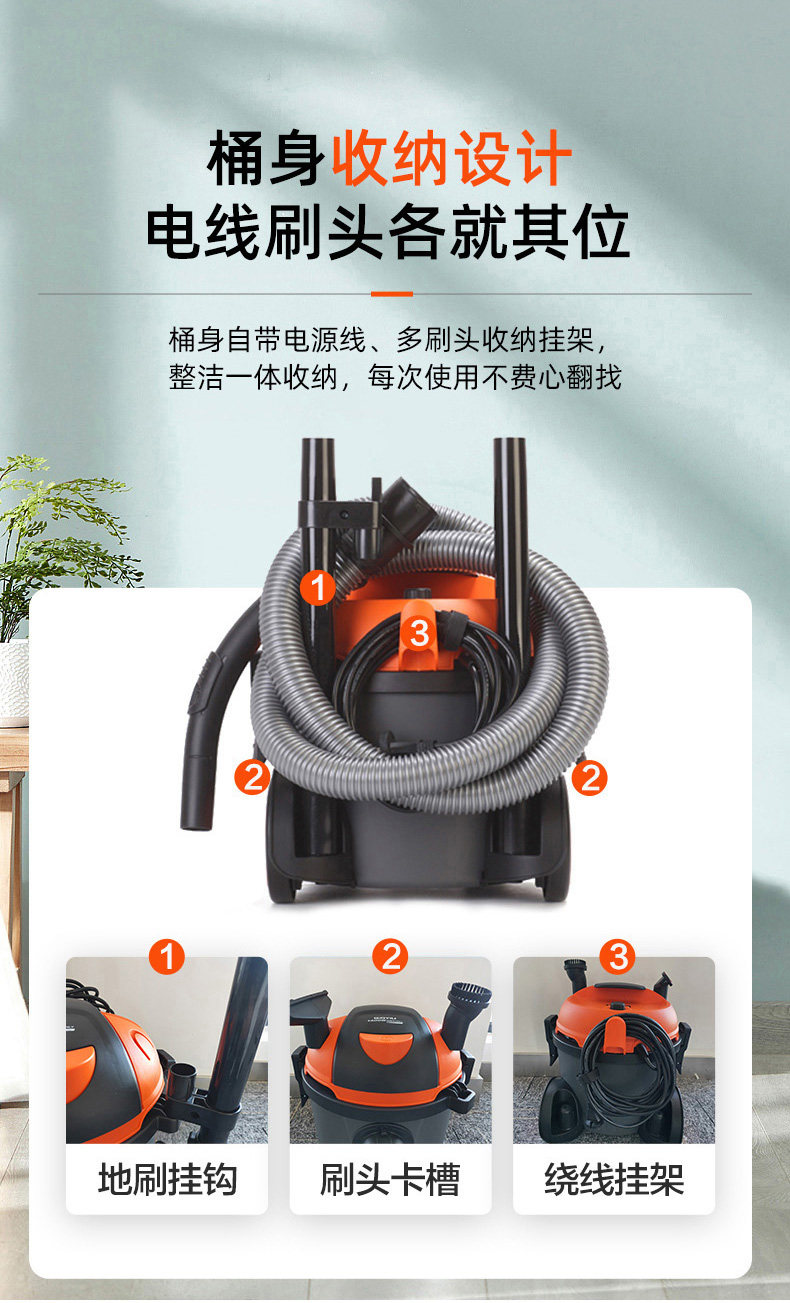 桶身收纳设计
电线刷头各就其位

桶身自带电源线、多刷头收纳挂架，
整洁一体收纳，每次使用不费心翻找

1
3
2
2

1
2
3

地刷挂钩
刷头卡槽
绕线挂架