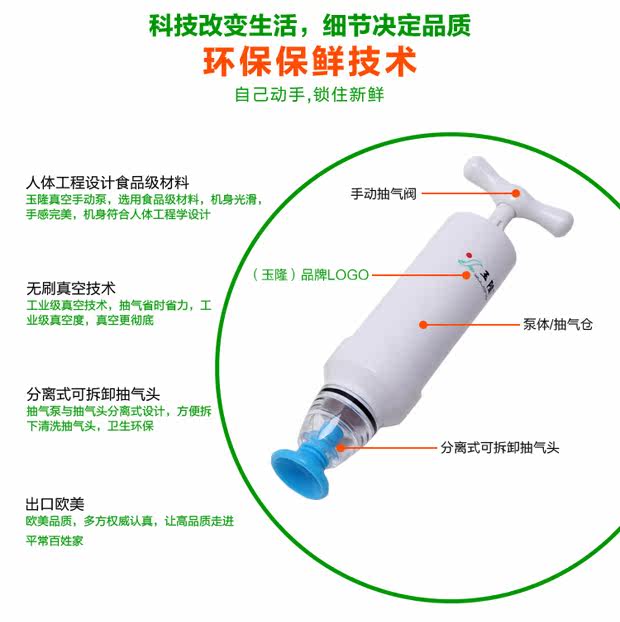 科技改变生活，细节决定品质

环保保鲜技术

自己动手,锁住新鲜

人体工程设计食品级材料
玉隆真空手动泵，选用食品级材料，机身光滑，手感完美，机身符合人体工程学设计

无刷真空技术
工业级真空技术，抽气省时省力，工业级真空度，真空更彻底

分离式可拆卸抽气头
抽气泵与抽气头分离式设计，方便拆下清洗抽气头，卫生环保

出口欧美
欧美品质，多方权威认真，让高品质走进平常百姓家

手动抽气阀

（玉隆）品牌LOGO

玉隆

泵体/抽气仓

分离式可拆卸抽气头