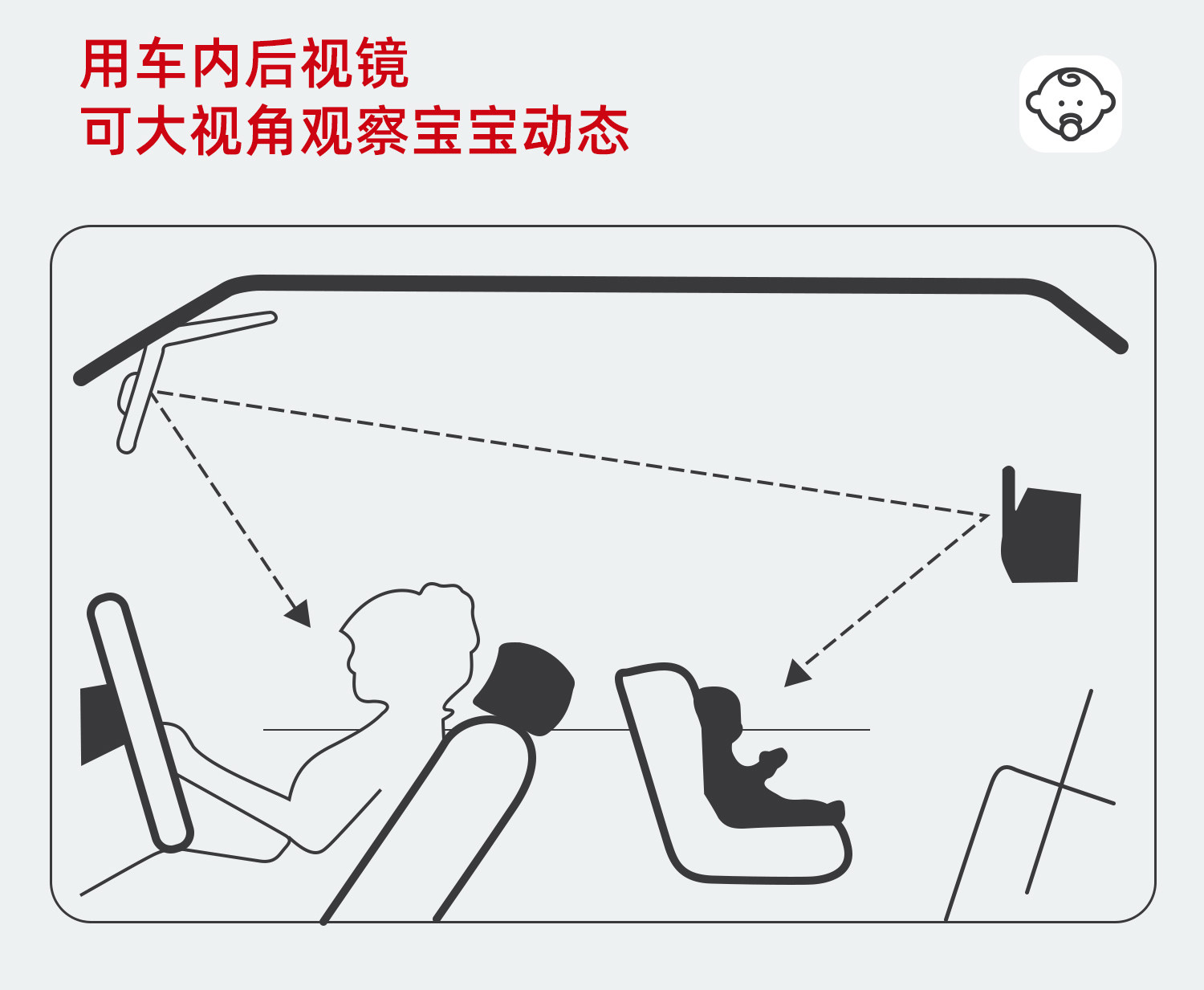 用车内后视镜
可大视角观察宝宝动态