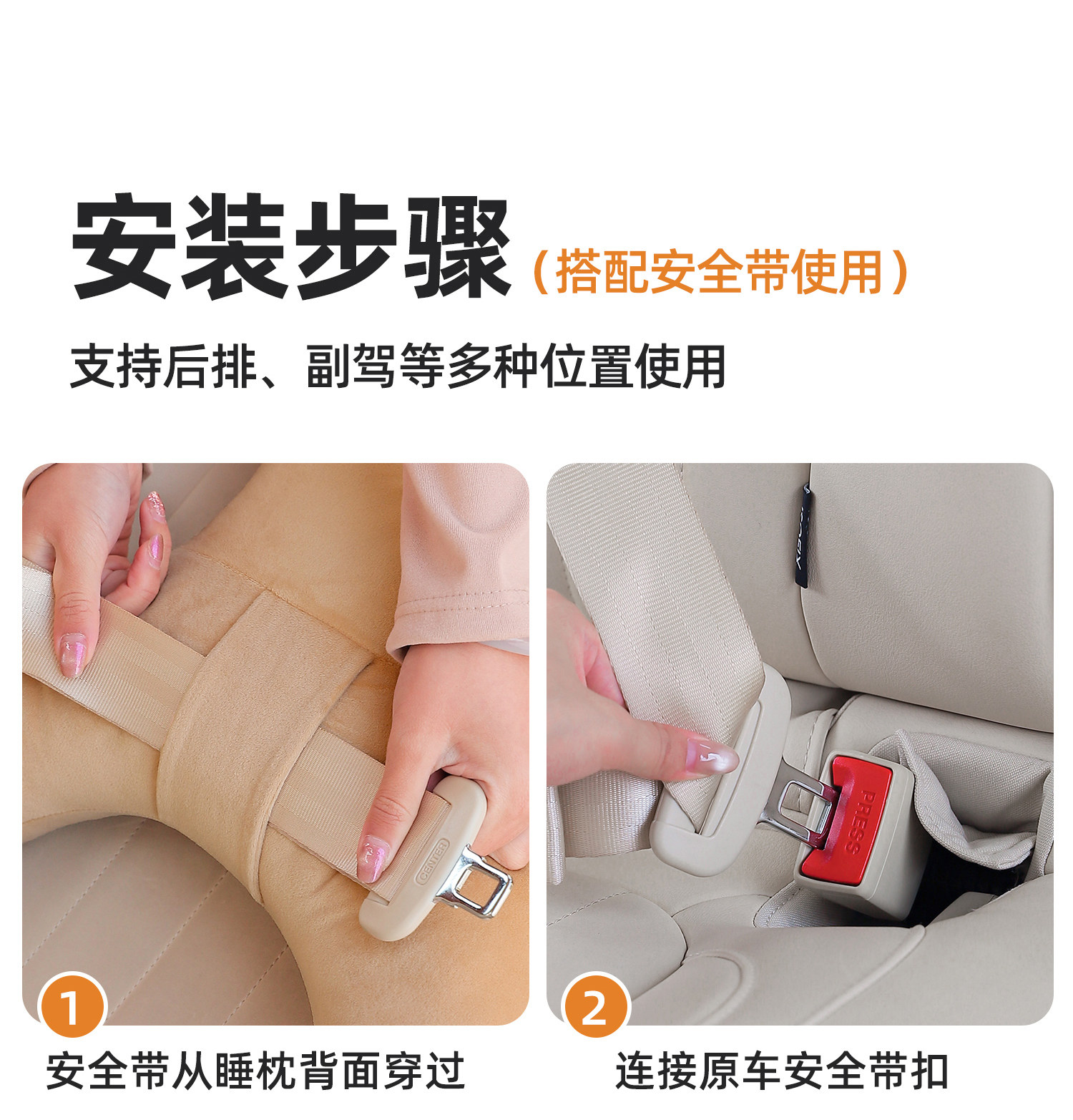 安装步骤（搭配安全带使用）

支持后排、副驾等多种位置使用

CENTER

PRESS

1
安全带从睡枕背面穿过

2
连接原车安全带扣