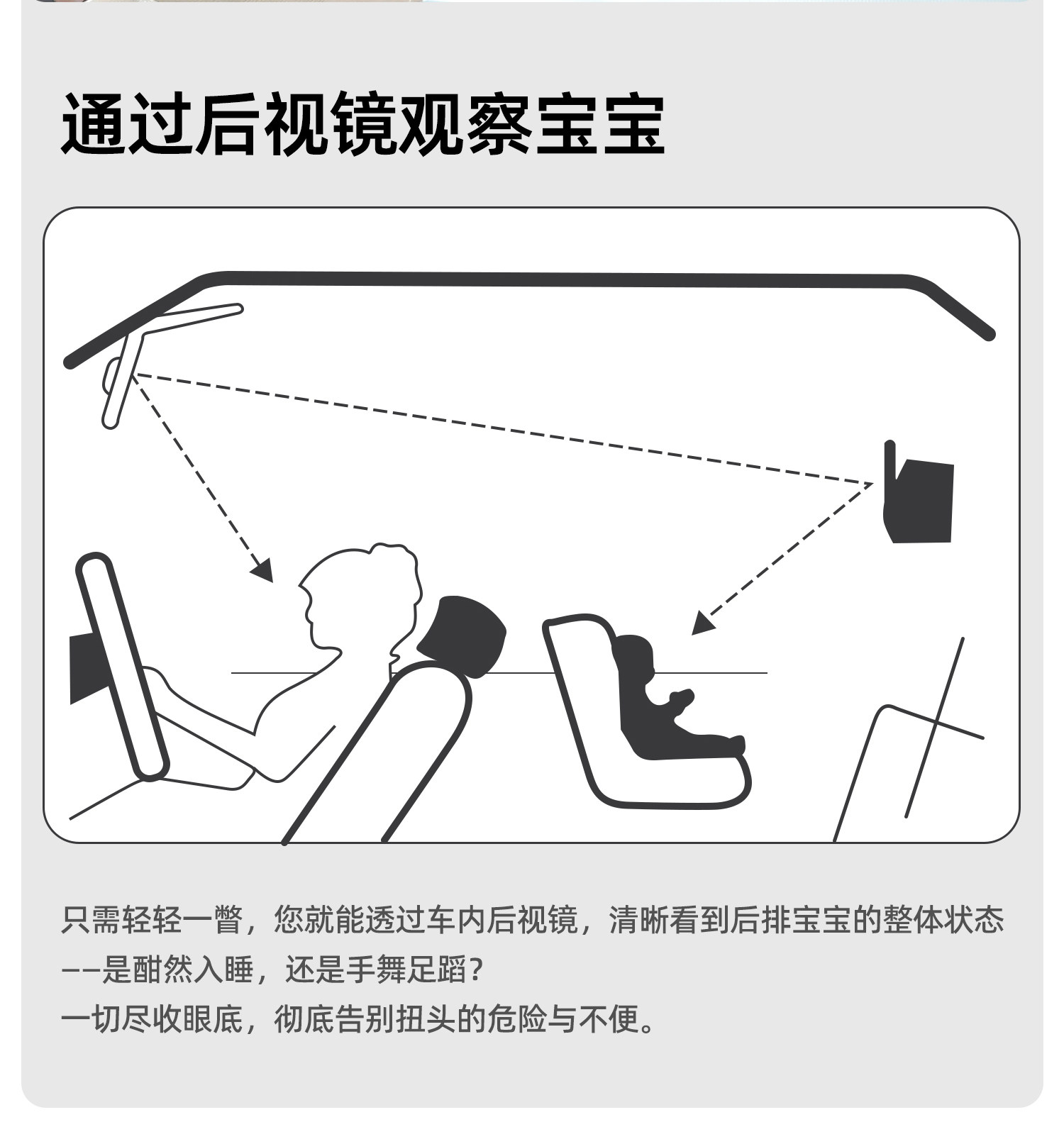 通过后视镜观察宝宝

只需轻轻一瞥，您就能透过车内后视镜，清晰看到后排宝宝的整体状态——是酣然入睡，还是手舞足蹈？
一切尽收眼底，彻底告别扭头的危险与不便。