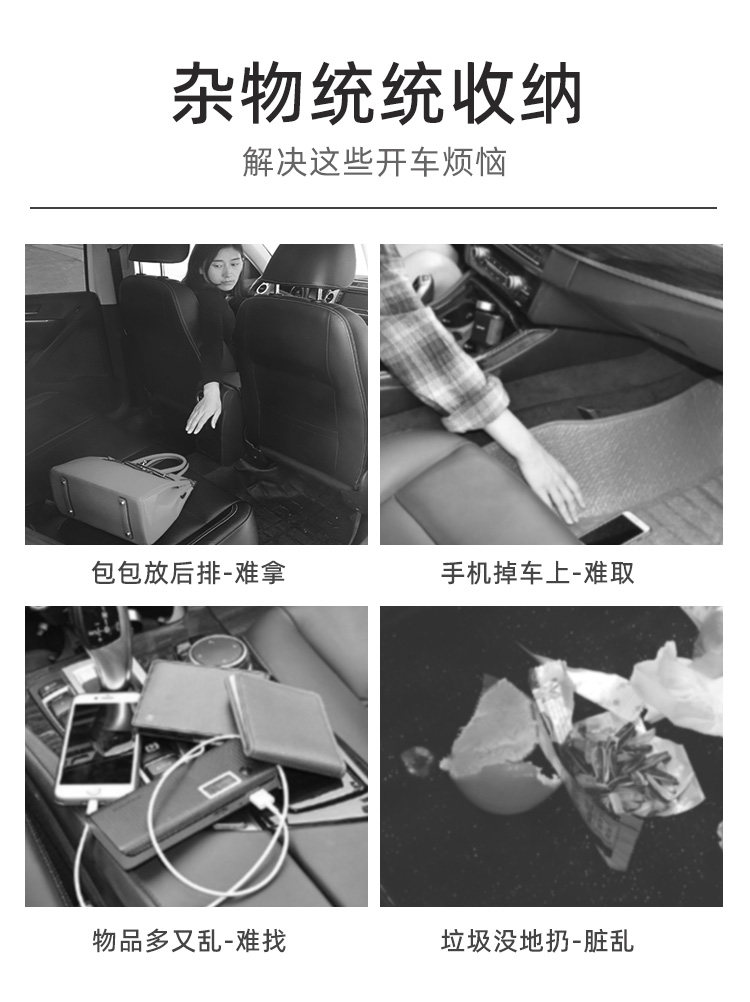 杂物统统收纳

解决这些开车烦恼

包包放后排-难拿

手机掉车上-难取

物品多又乱-难找

垃圾没地扔-脏乱