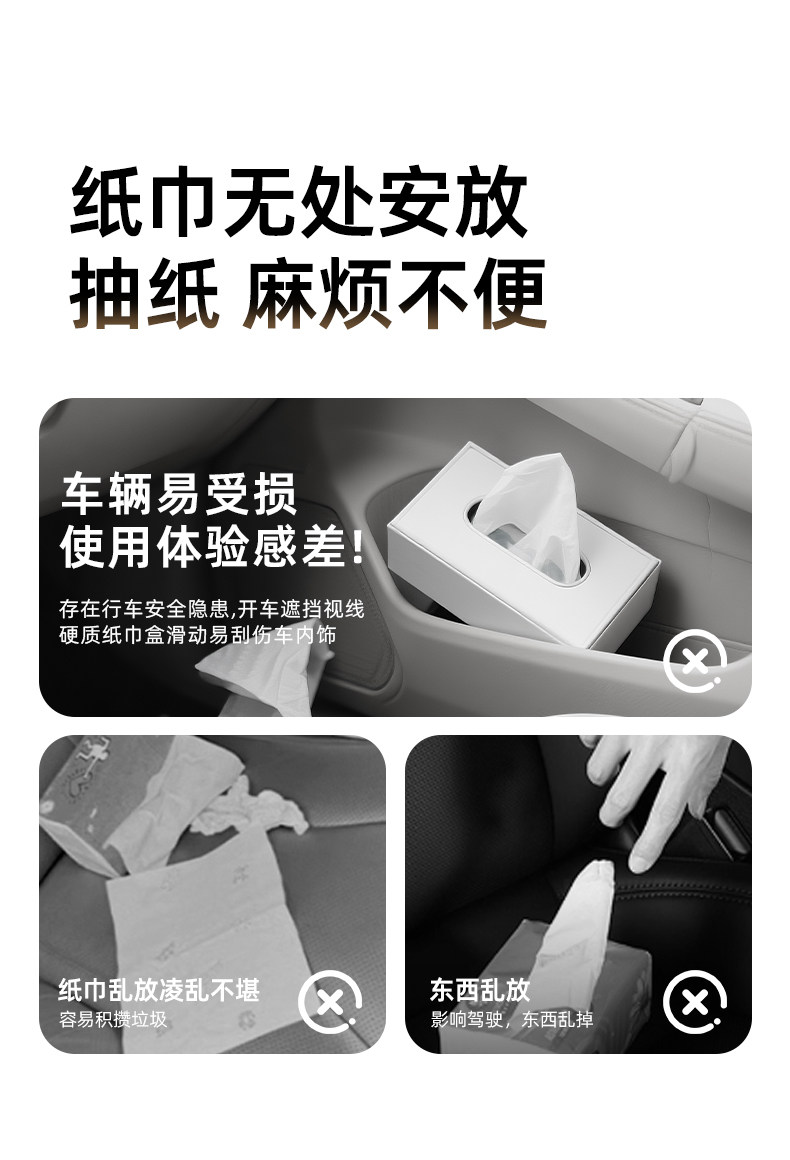 纸巾无处安放
抽纸 麻烦不便

车辆易受损
使用体验感差!

存在行车安全隐患,开车遮挡视线
硬质纸巾盒滑动易刮伤车内饰

纸巾乱放凌乱不堪
容易积攒垃圾

东西乱放
影响驾驶，东西乱掉