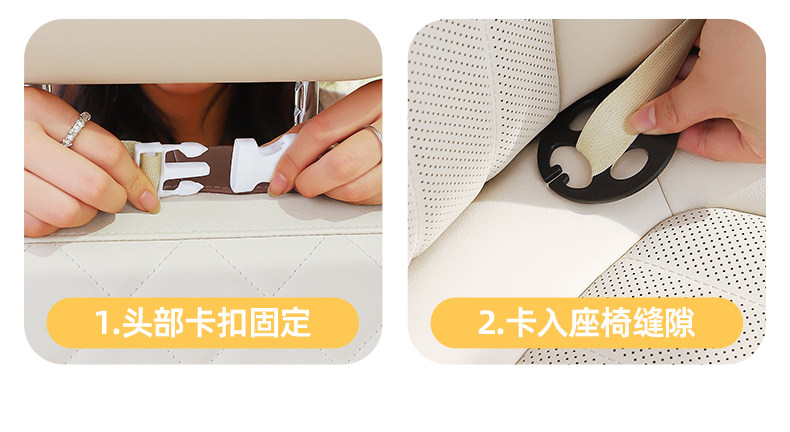 1.头部卡扣固定

2.卡入座椅缝隙