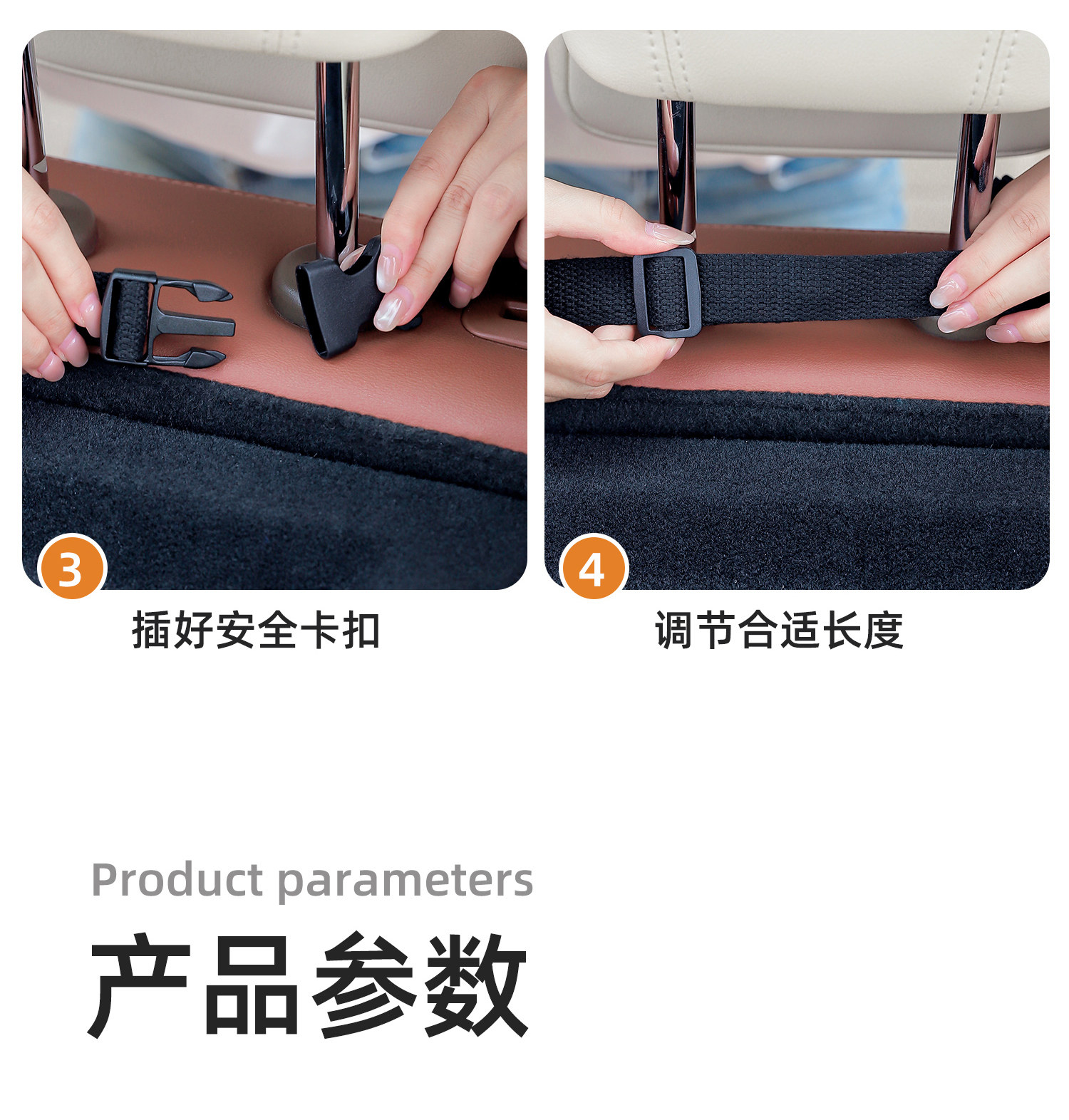 3

插好安全卡扣

4

调节合适长度

Product parameters

产品参数