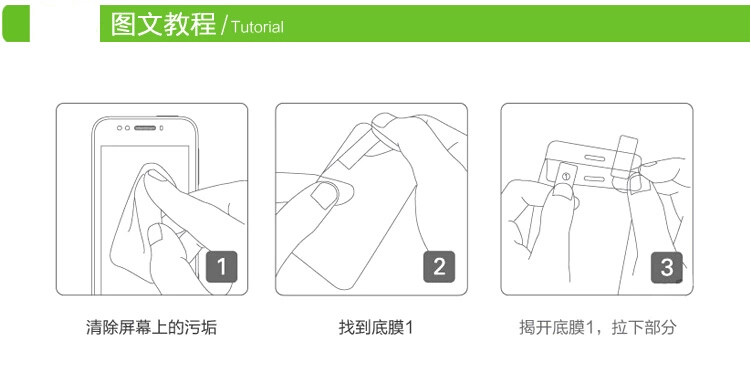 图文教程 / Tutorial

1
清除屏幕上的污垢

2
找到底膜1

①
3
揭开底膜1，拉下部分