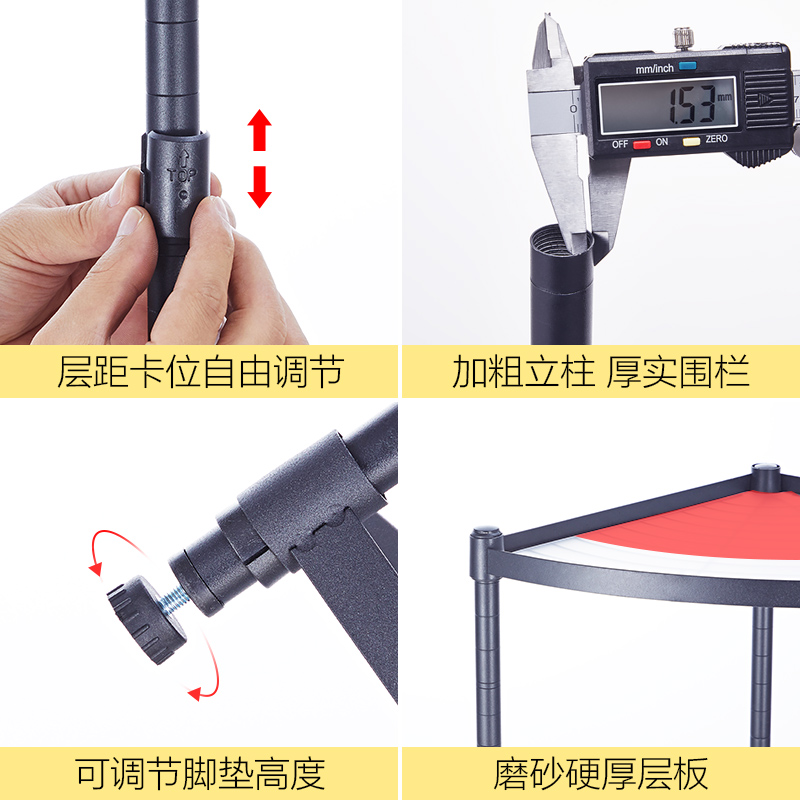 TOP

层距卡位自由调节

mm/inch
1.53 mm
OFF ON ZERO

加粗立柱 厚实围栏

可调节脚垫高度

磨砂硬厚层板