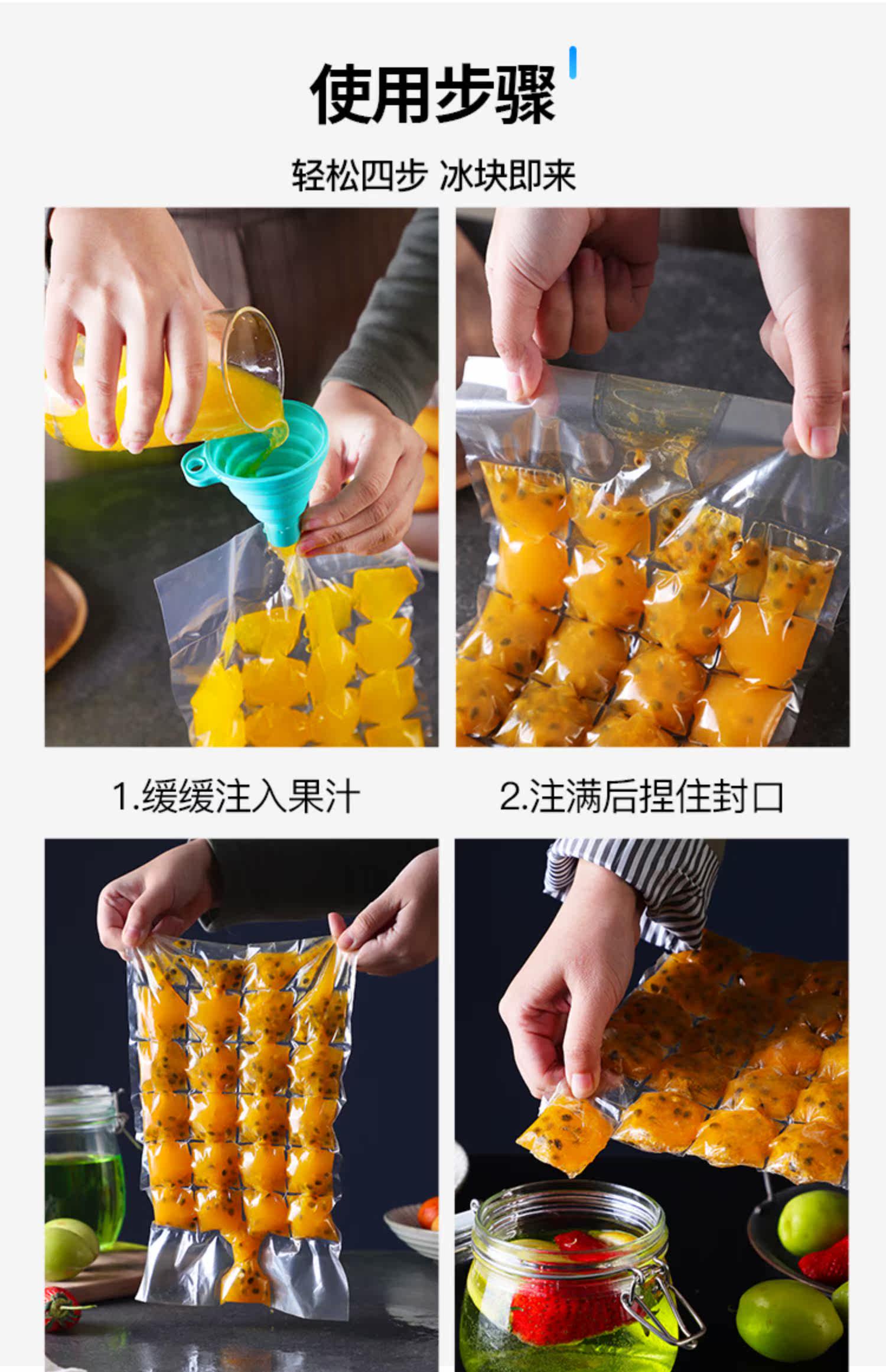 使用步骤

轻松四步 冰块即来

1.缓缓注入果汁

2.注满后捏住封口