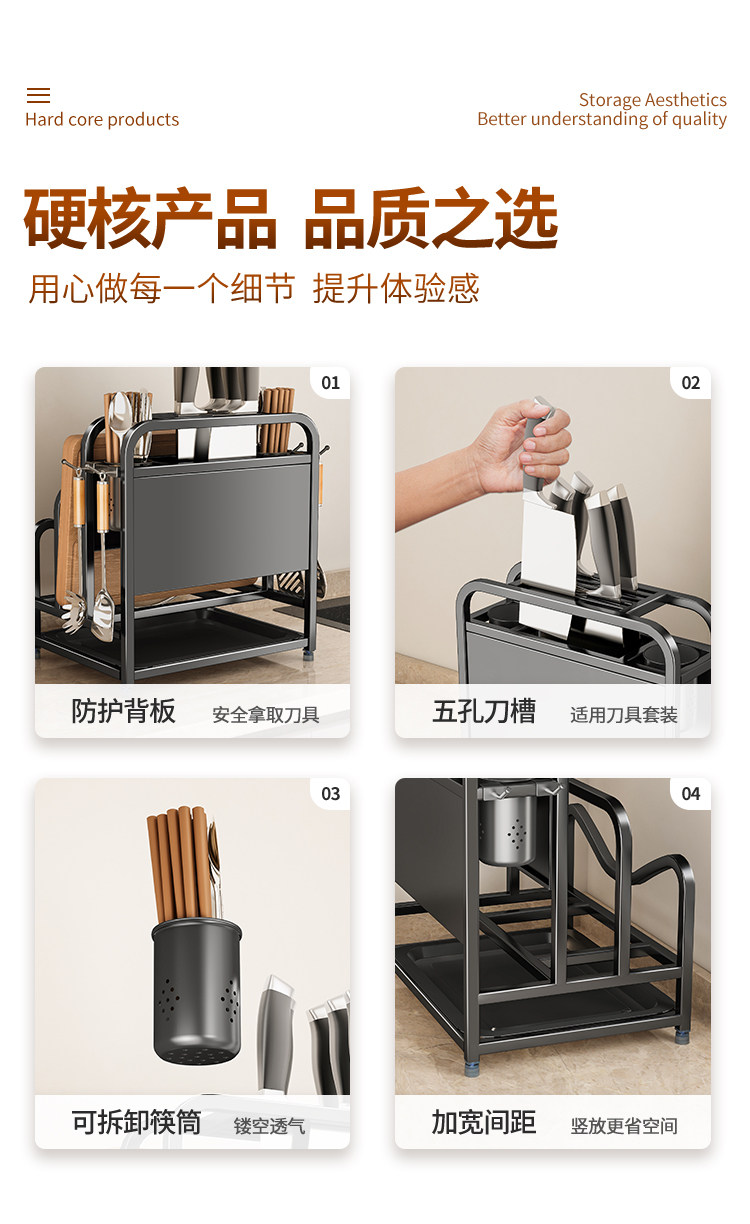 Hard core products

Storage Aesthetics
Better understanding of quality

硬核产品 品质之选
用心做每一个细节 提升体验感

01
防护背板 安全拿取刀具

02
五孔刀槽 适用刀具套装

03
可拆卸筷筒 镂空透气

04
加宽间距 竖放更省空间