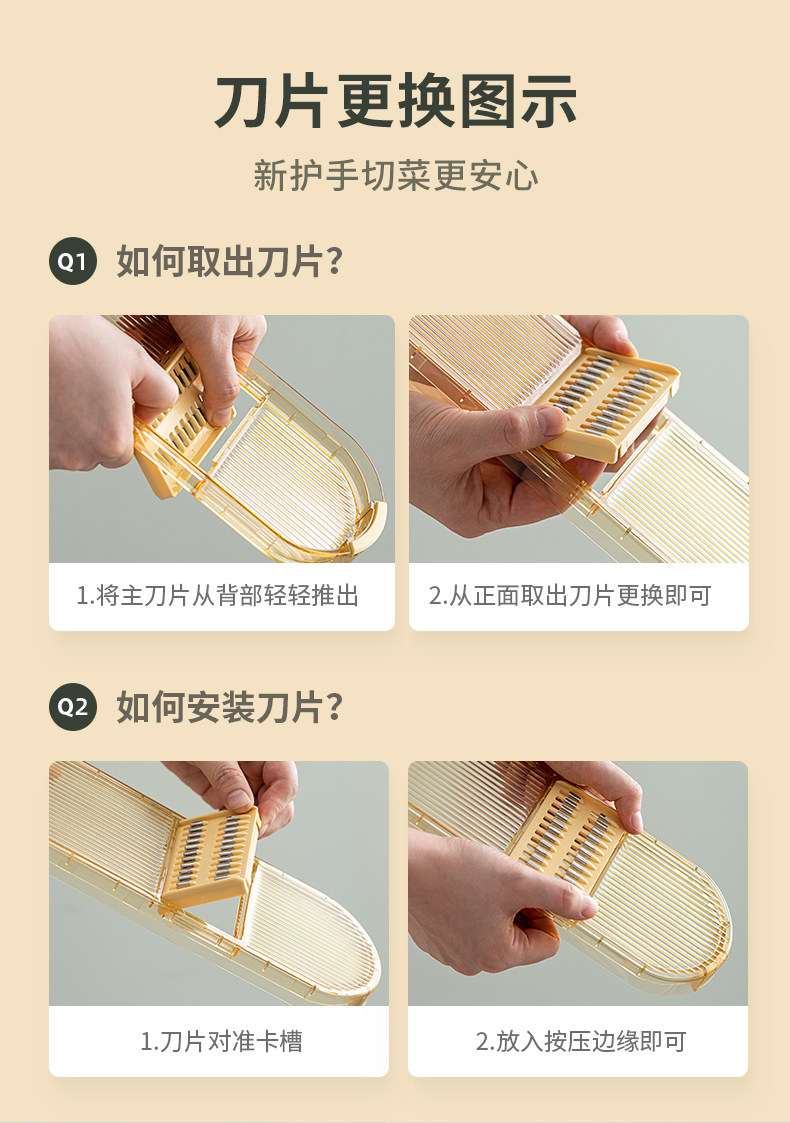 刀片更换图示

新护手切菜更安心

Q1 如何取出刀片？

1.将主刀片从背部轻轻推出

2.从正面取出刀片更换即可

Q2 如何安装刀片？

1.刀片对准卡槽

2.放入按压边缘即可