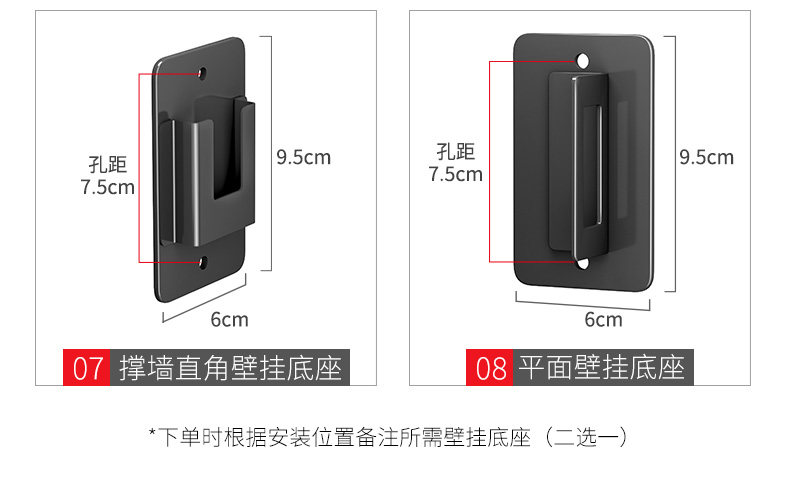 孔距
7.5cm

9.5cm

6cm

07 撑墙直角壁挂底座

孔距
7.5cm

9.5cm

6cm

08 平面壁挂底座

*下单时根据安装位置备注所需壁挂底座（二选一）