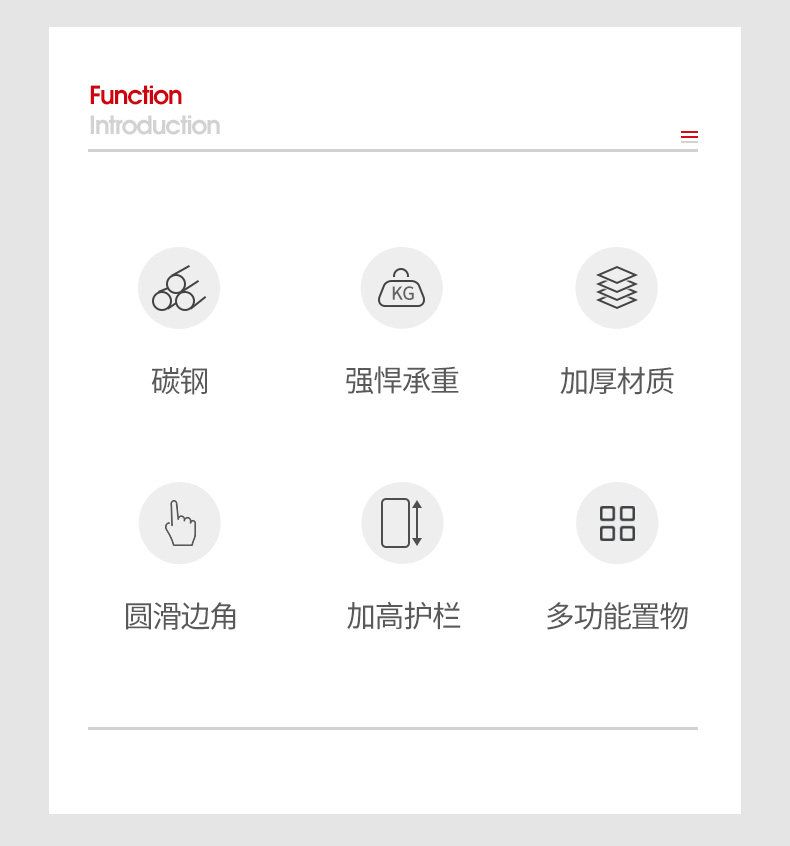 Function
Introduction

KG

碳钢

强悍承重

加厚材质

圆滑边角

加高护栏

多功能置物