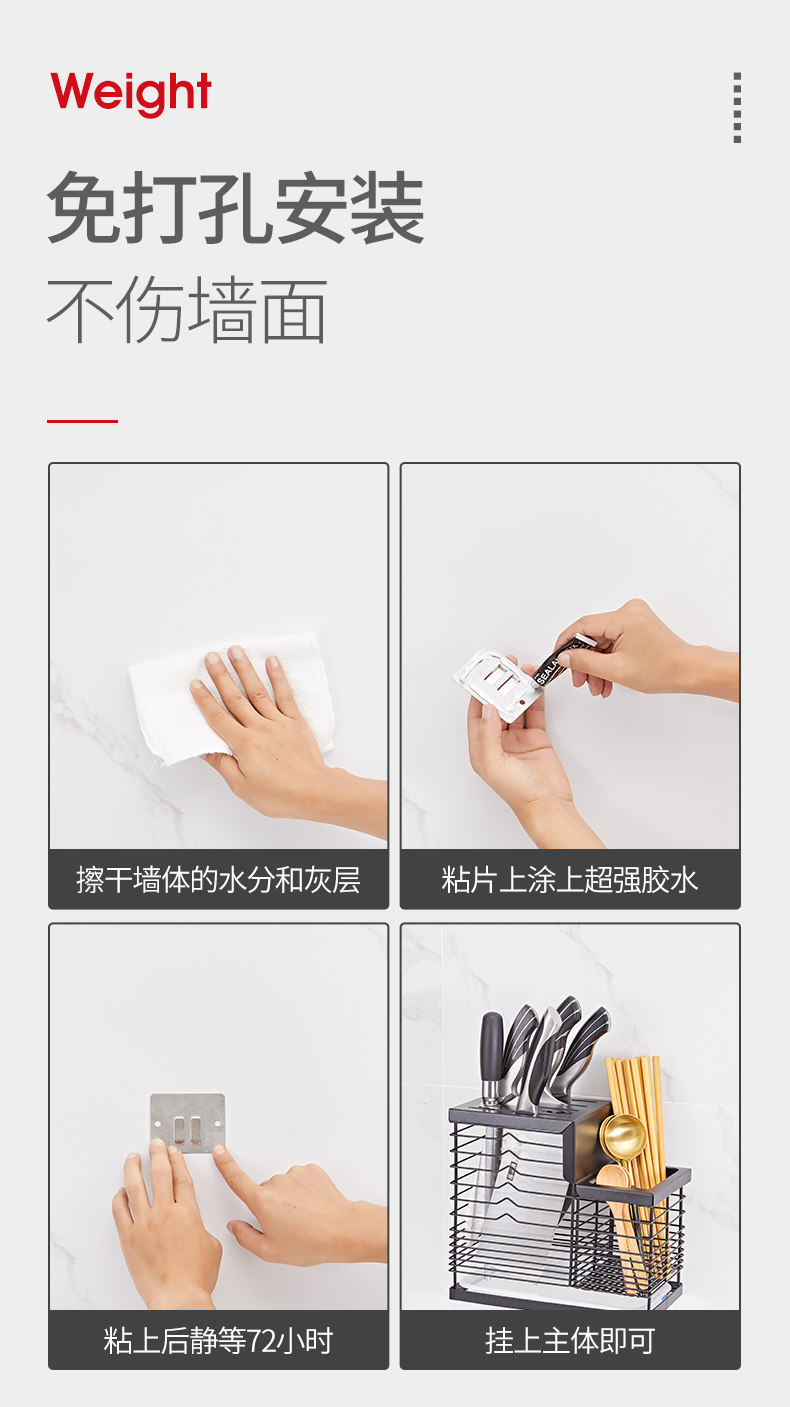 Weight

免打孔安装
不伤墙面

擦干墙体的水分和灰层

SEALA

粘片上涂上超强胶水

粘上后静等72小时

挂上主体即可