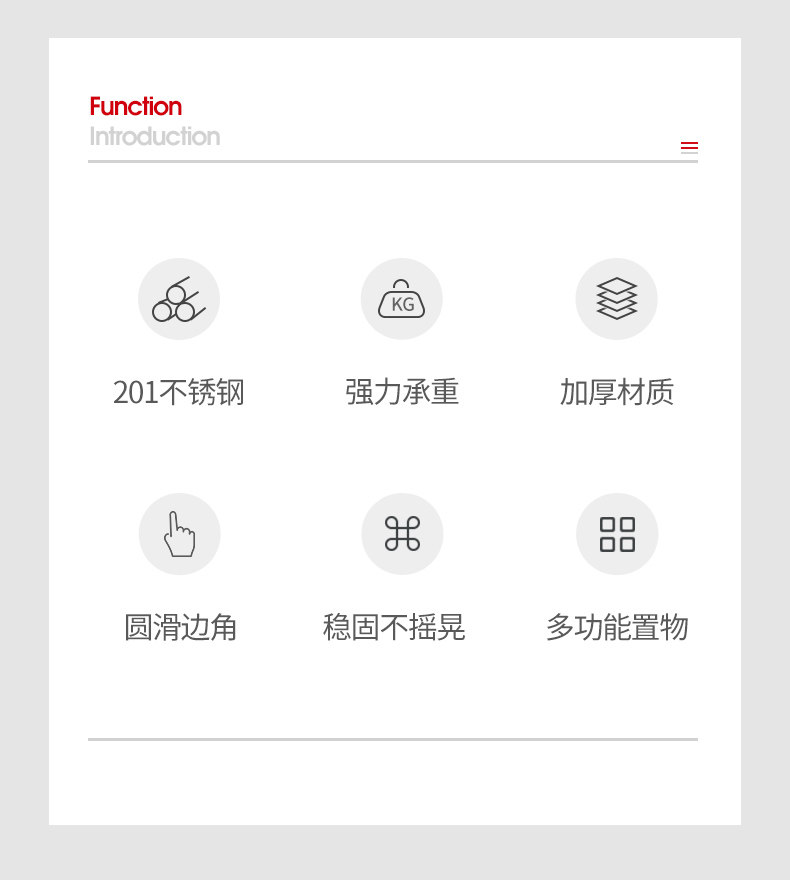 Function
Introduction

KG

201不锈钢

强力承重

加厚材质

圆滑边角

稳固不摇晃

多功能置物