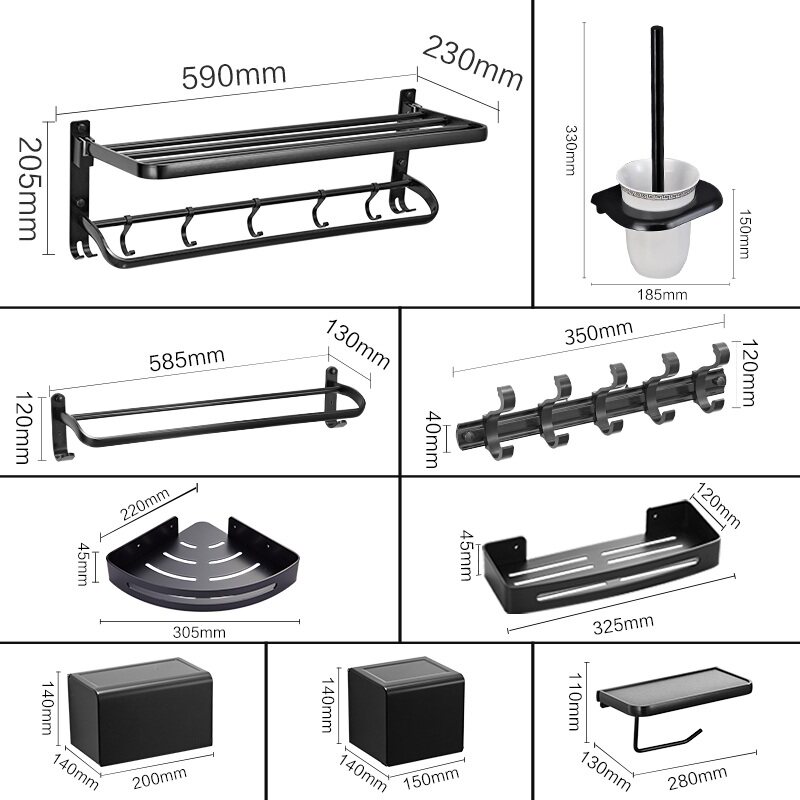 590mm
230mm
205mm

330mm
150mm
185mm

585mm
130mm
120mm

350mm
120mm
40mm

220mm
45mm
305mm

120mm
45mm
325mm

140mm
140mm
200mm

140mm
140mm
150mm

110mm
130mm
280mm