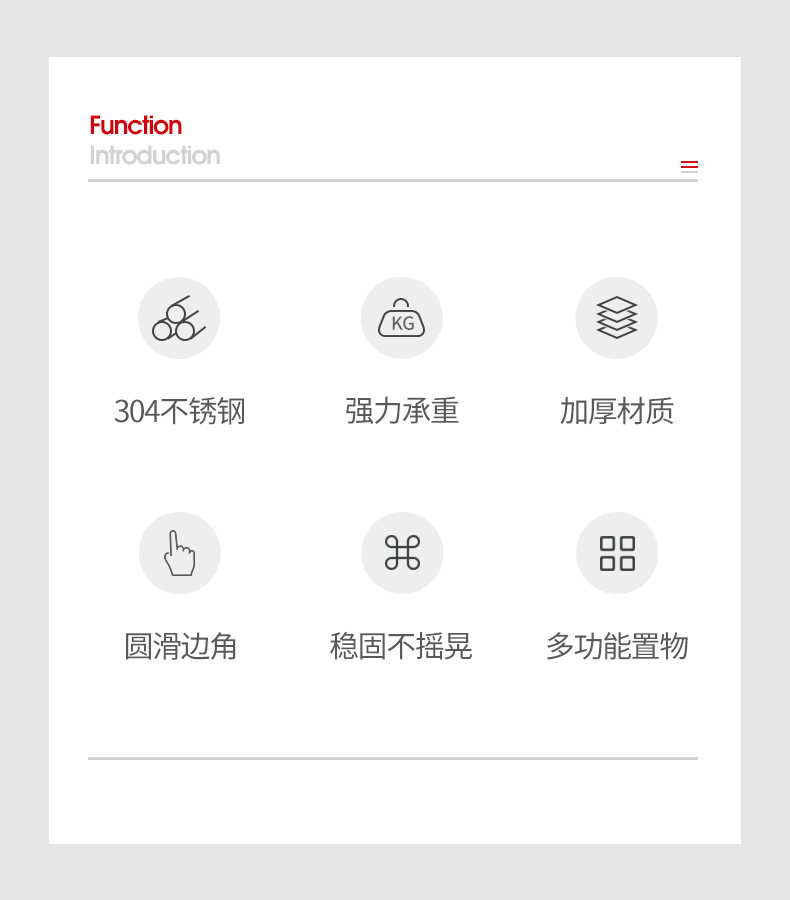 Function
Introduction

KG

304不锈钢

强力承重

加厚材质

圆滑边角

稳固不摇晃

多功能置物