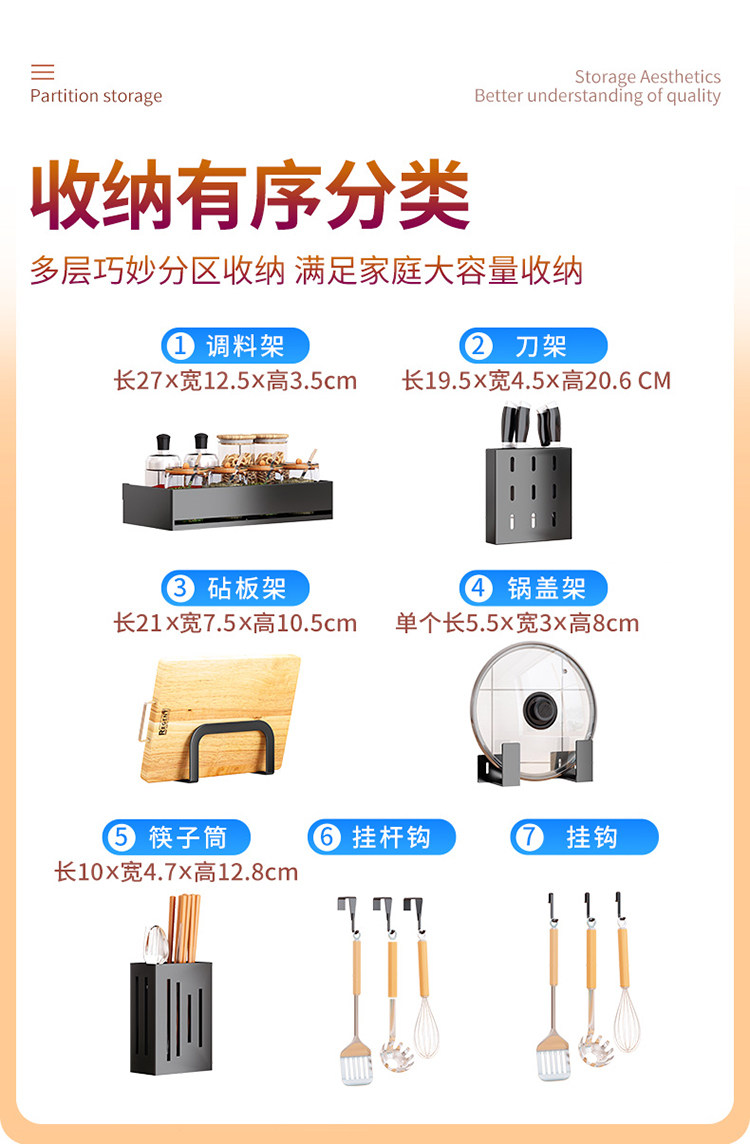 Partition storage

Storage Aesthetics
Better understanding of quality

收纳有序分类

多层巧妙分区收纳 满足家庭大容量收纳

1 调料架
长27×宽12.5×高3.5cm

2 刀架
长19.5×宽4.5×高20.6 CM

3 砧板架
长21×宽7.5×高10.5cm

4 锅盖架
单个长5.5×宽3×高8cm

5 筷子筒
长10×宽4.7×高12.8cm

6 挂杆钩

7 挂钩