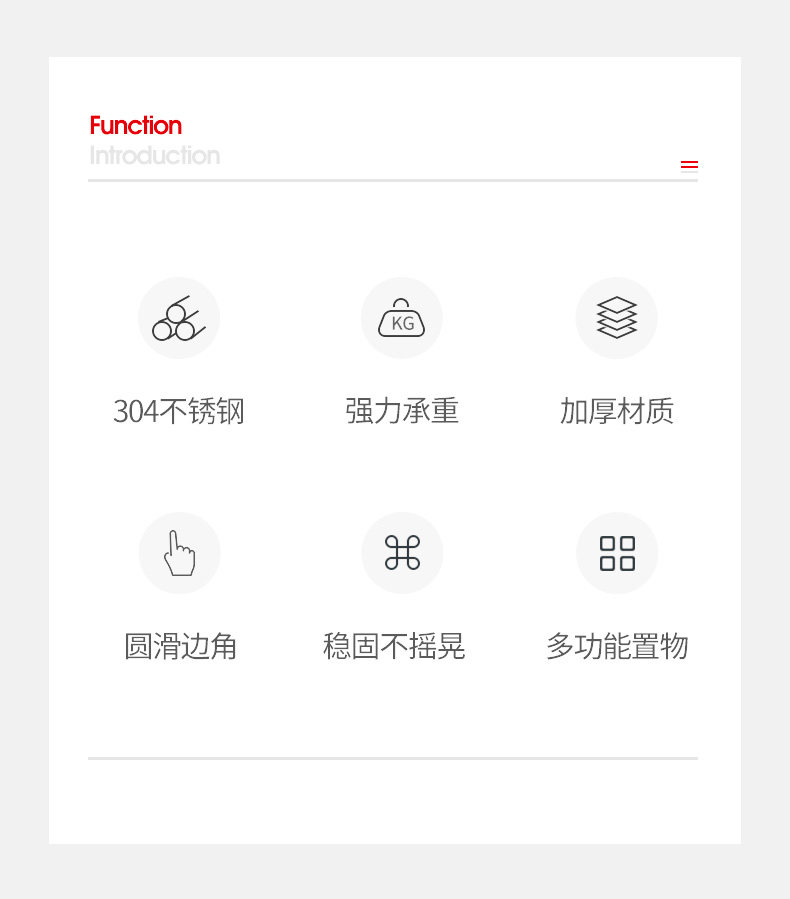 Function
Introduction

KG

304不锈钢

强力承重

加厚材质

圆滑边角

稳固不摇晃

多功能置物