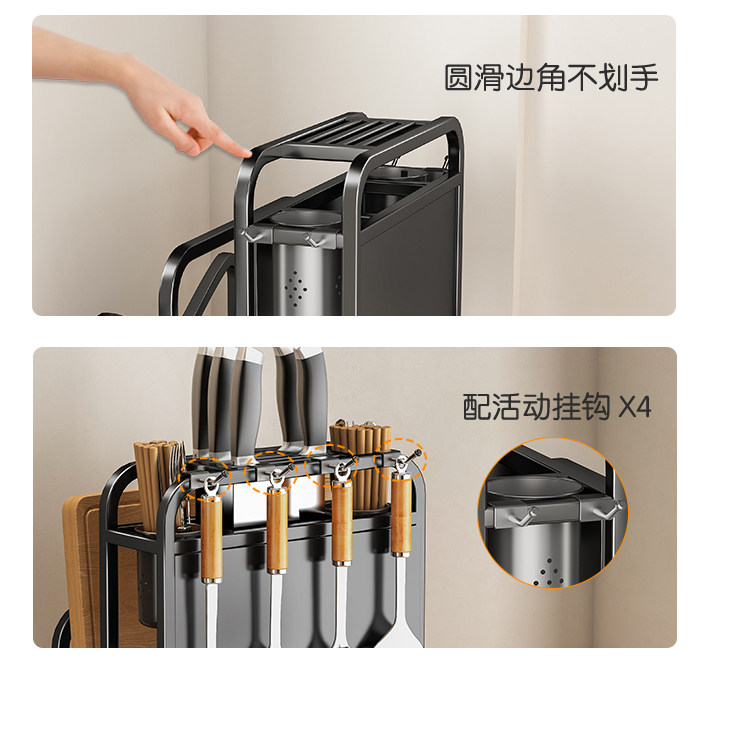 圆滑边角不划手

配活动挂钩 X4