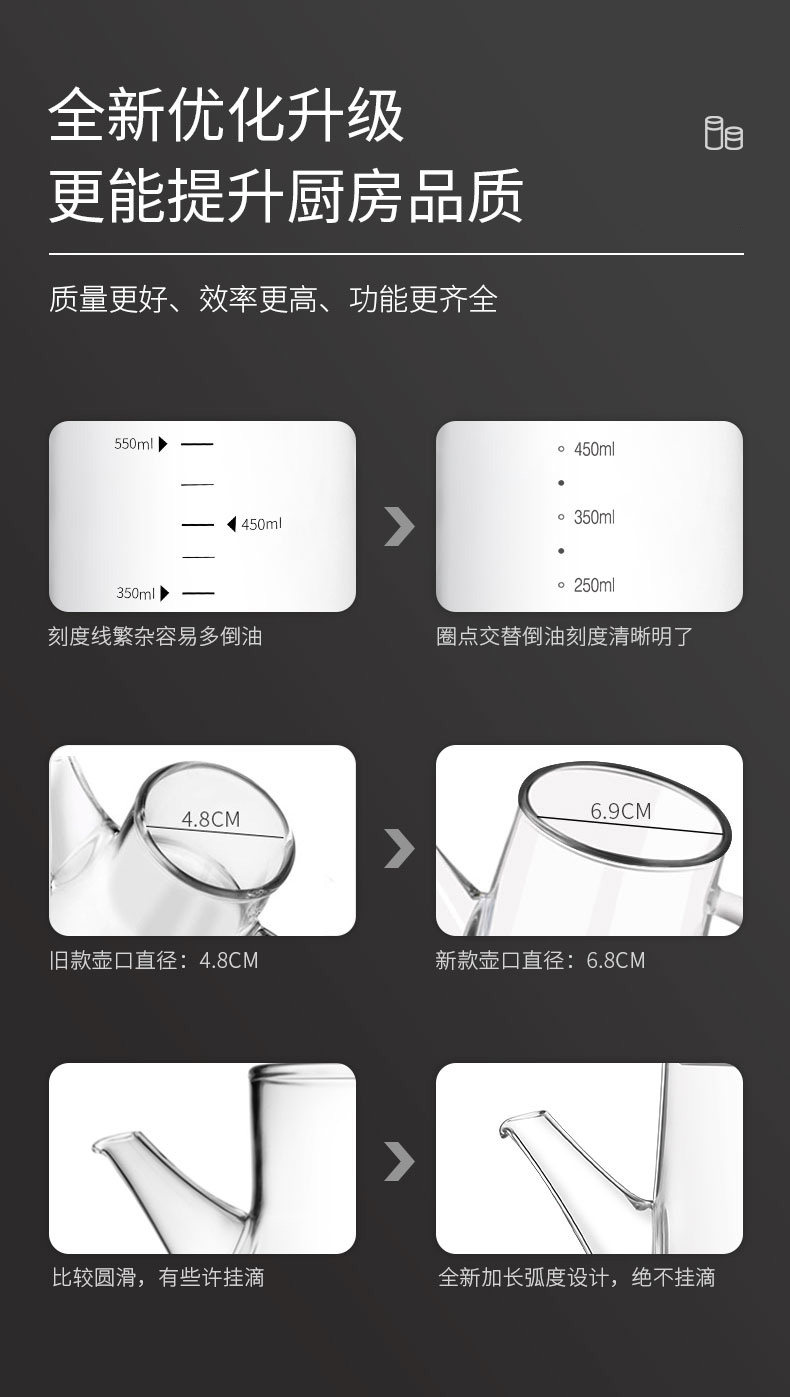 全新优化升级
更能提升厨房品质

质量更好、效率更高、功能更齐全

550ml
450ml
350ml

刻度线繁杂容易多倒油

450ml
350ml
250ml

圈点交替倒油刻度清晰明了

4.8CM

旧款壶口直径：4.8CM

6.9CM

新款壶口直径：6.8CM

比较圆滑，有些许挂滴

全新加长弧度设计，绝不挂滴