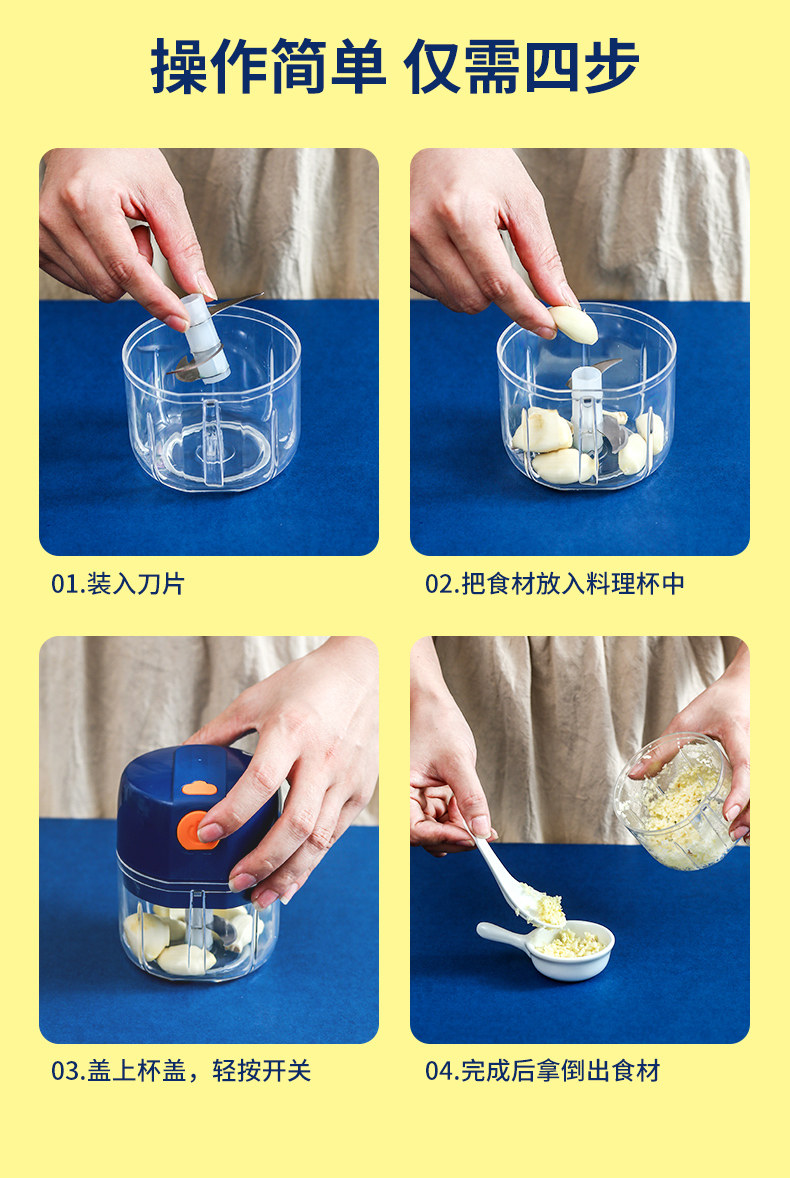 操作简单 仅需四步

01.装入刀片

02.把食材放入料理杯中

03.盖上杯盖，轻按开关

04.完成后拿倒出食材