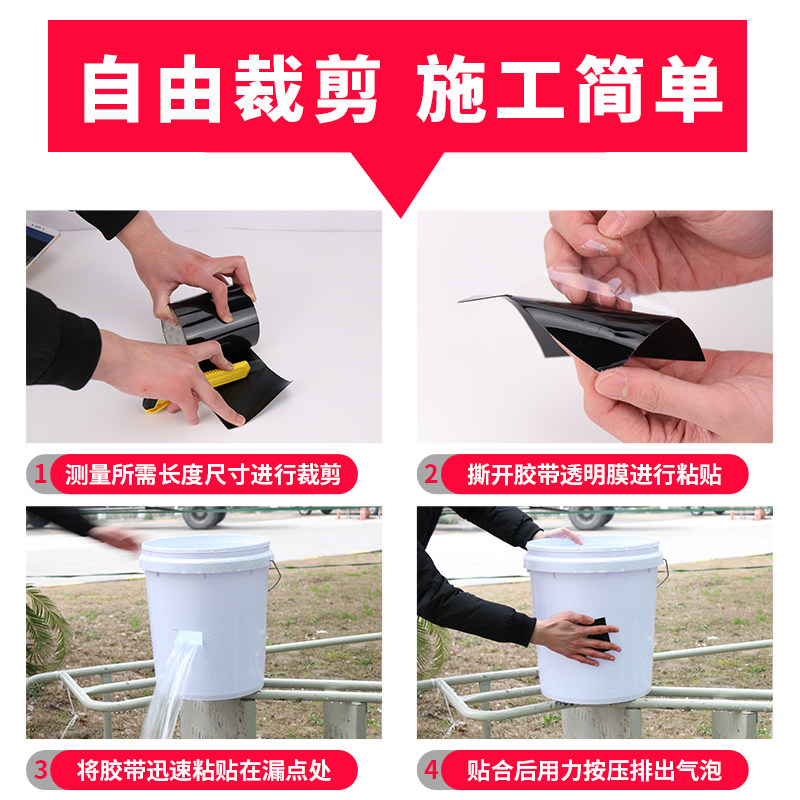 自由裁剪 施工简单

1 测量所需长度尺寸进行裁剪

2 撕开胶带透明膜进行粘贴

3 将胶带迅速粘贴在漏点处

4 贴合后用力按压排出气泡