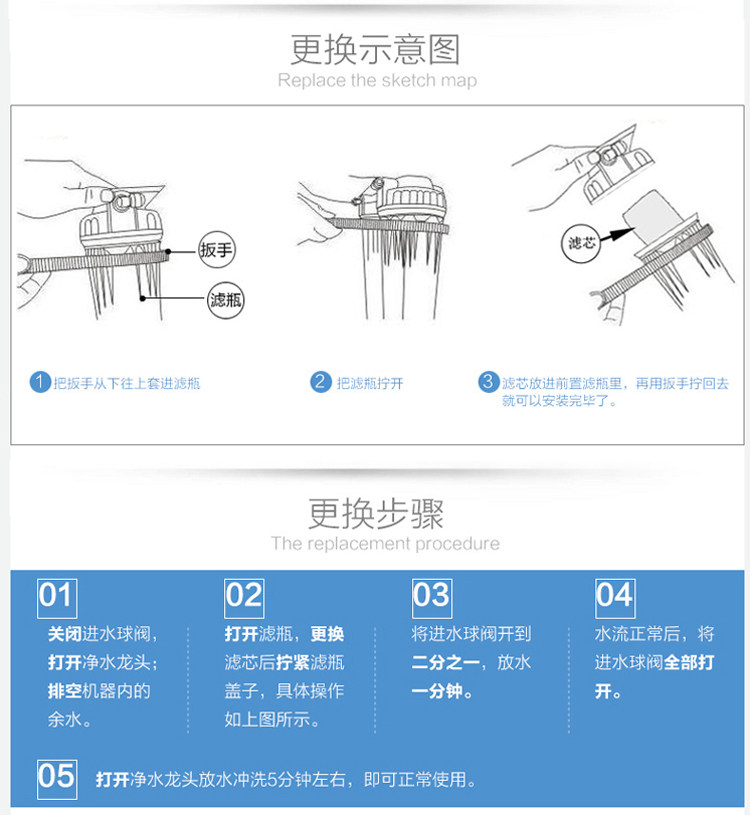 更换示意图
Replace the sketch map

扳手

滤瓶

滤芯

1 把扳手从下往上套进滤瓶

2 把滤瓶拧开

3 滤芯放进前置滤瓶里，再用扳手拧回去就可以安装完毕了。

更换步骤
The replacement procedure

01
关闭进水球阀，打开净水龙头；排空机器内的余水。

02
打开滤瓶，更换滤芯后拧紧滤瓶盖子，具体操作如上图所示。

03
将进水球阀开到二分之一，放水一分钟。

04
水流正常后，将进水球阀全部打开。

05
打开净水龙头放水冲洗5分钟左右，即可正常使用。