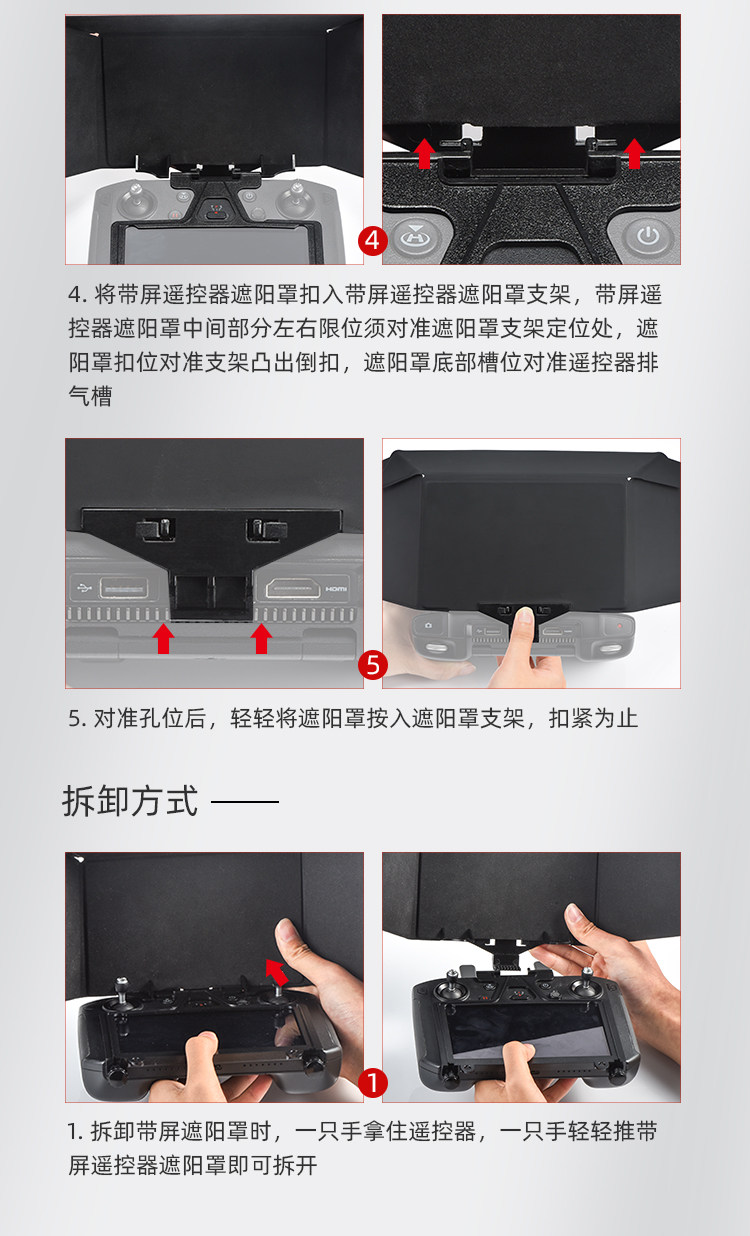 4

4. 将带屏遥控器遮阳罩扣入带屏遥控器遮阳罩支架，带屏遥控器遮阳罩中间部分左右限位须对准遮阳罩支架定位处，遮阳罩扣位对准支架凸出倒扣，遮阳罩底部槽位对准遥控器排气槽

HDMI

5

5. 对准孔位后，轻轻将遮阳罩按入遮阳罩支架，扣紧为止

拆卸方式

1

1. 拆卸带屏遮阳罩时，一只手拿住遥控器，一只手轻轻推带屏遥控器遮阳罩即可拆开