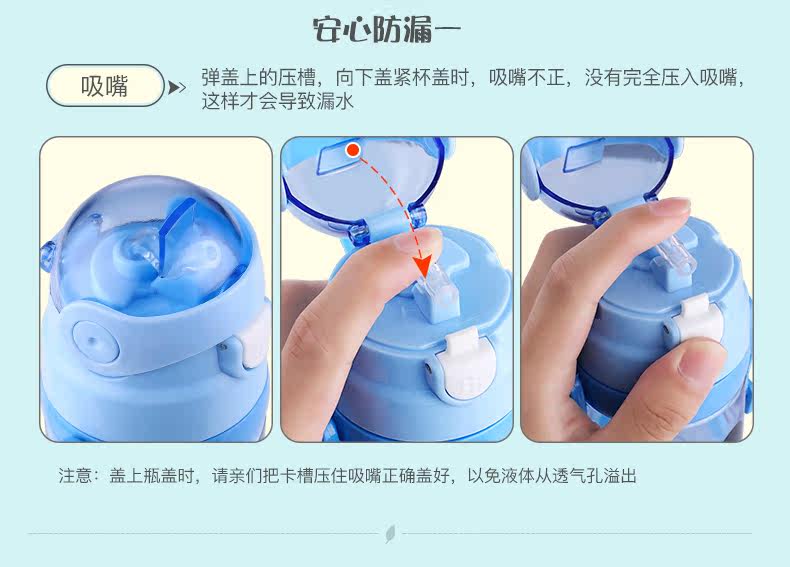 安心防漏一

吸嘴

弹盖上的压槽，向下盖紧杯盖时，吸嘴不正，没有完全压入吸嘴，这样才会导致漏水

注意：盖上瓶盖时，请亲们把卡槽压住吸嘴正确盖好，以免液体从透气孔溢出