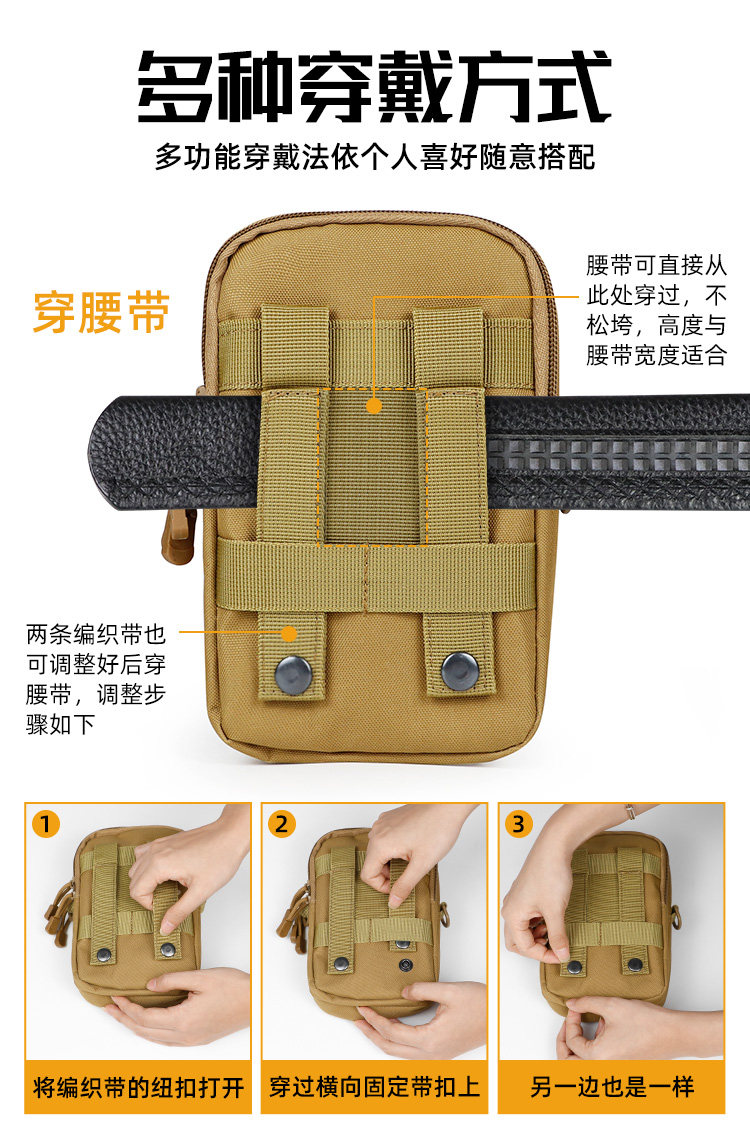 多种穿戴方式

多功能穿戴法依个人喜好随意搭配

穿腰带

腰带可直接从此处穿过，不松垮，高度与腰带宽度适合

两条编织带也可调整好后穿腰带，调整步骤如下

1

将编织带的纽扣打开

2

穿过横向固定带扣上

3

另一边也是一样