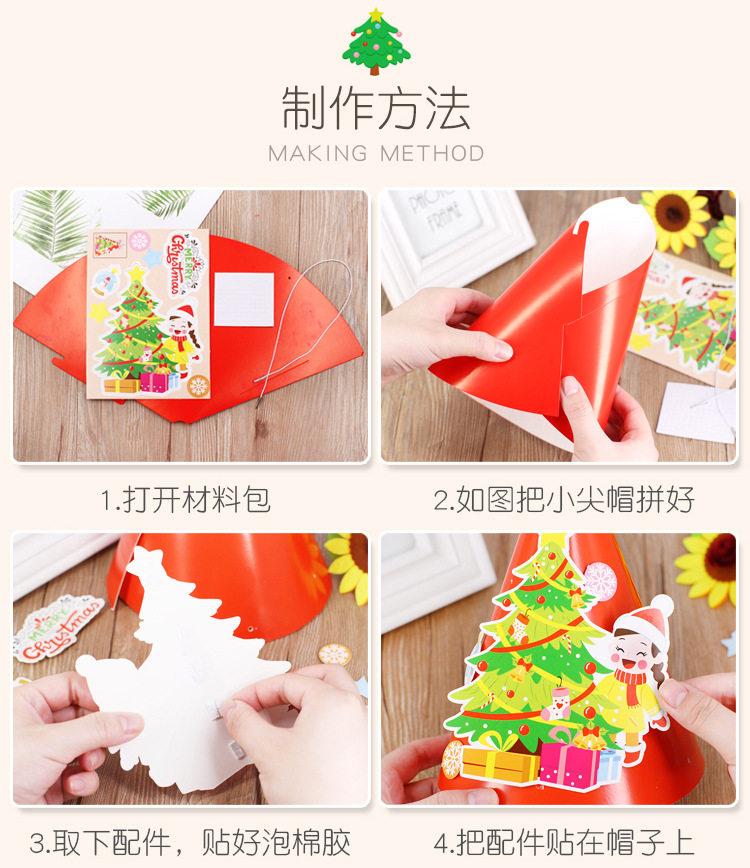 制作方法
MAKING METHOD

MERRY Christmas

PHOTO FRAME

1.打开材料包

2.如图把小尖帽拼好

MERRY Christmas

3.取下配件，贴好泡棉胶

4.把配件贴在帽子上