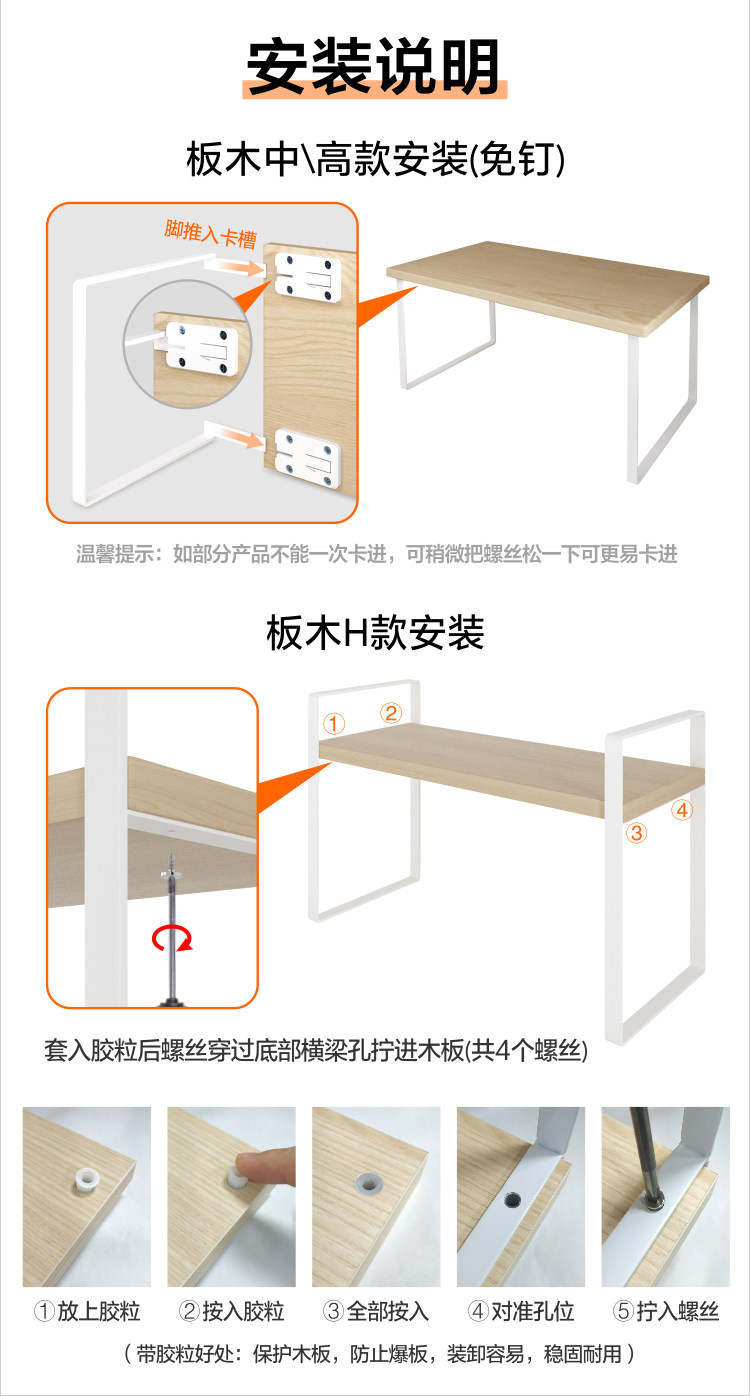 安装说明

板木中\高款安装(免钉)

脚推入卡槽

温馨提示：如部分产品不能一次卡进，可稍微把螺丝松一下可更易卡进

板木H款安装

①
②
③
④

套入胶粒后螺丝穿过底部横梁孔拧进木板(共4个螺丝)

①放上胶粒 ②按入胶粒 ③全部按入 ④对准孔位 ⑤拧入螺丝

（带胶粒好处：保护木板，防止爆板，装卸容易，稳固耐用）