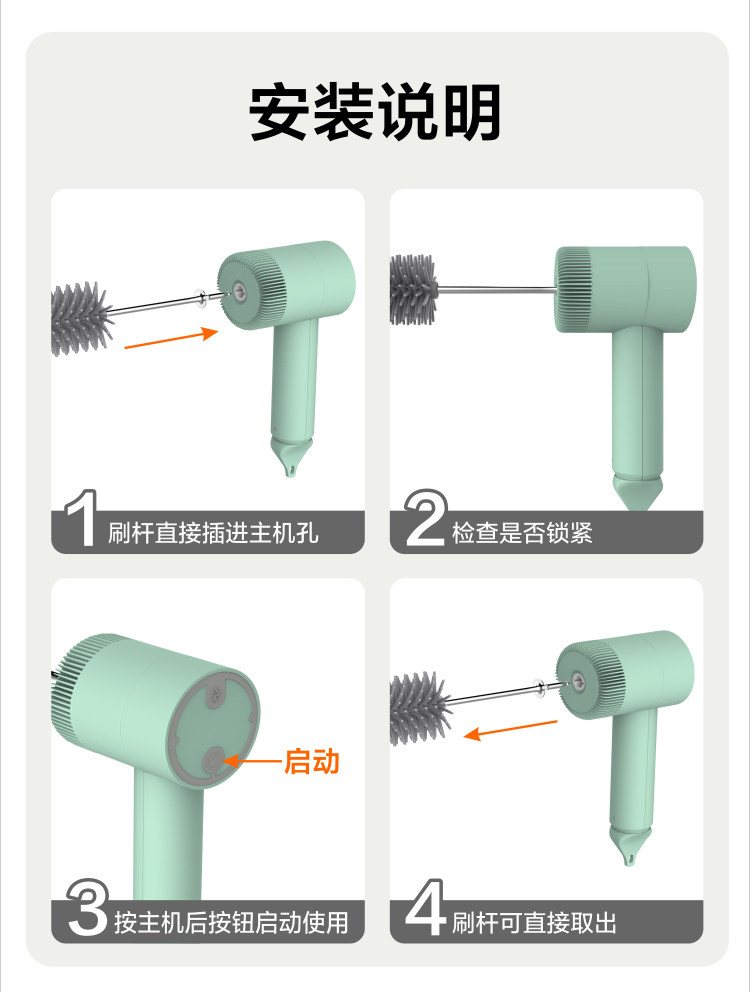 安装说明

1 刷杆直接插进主机孔

2 检查是否锁紧

启动

3 按主机后按钮启动使用

4 刷杆可直接取出