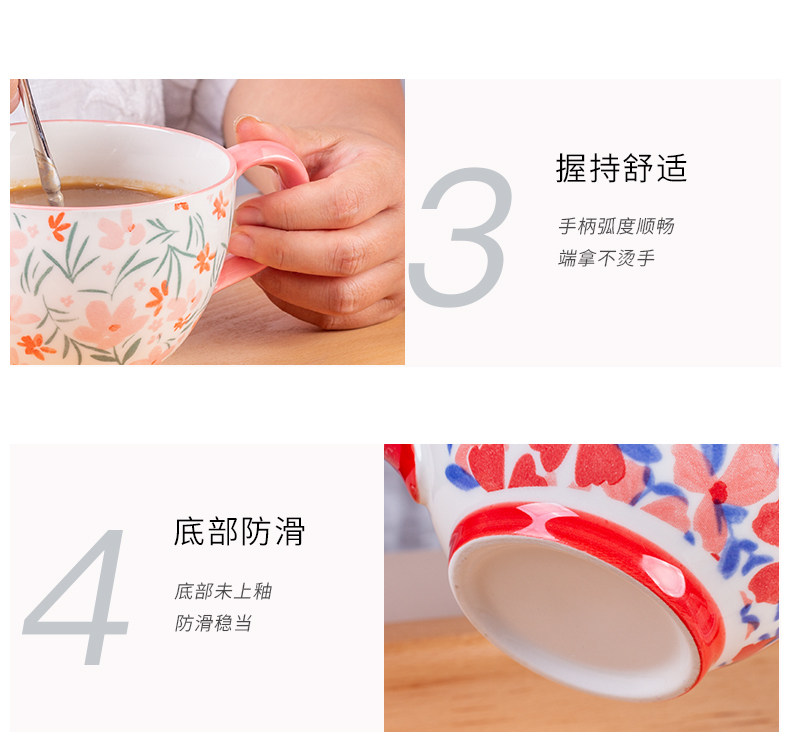 3

握持舒适

手柄弧度顺畅
端拿不烫手

4

底部防滑

底部未上釉
防滑稳当