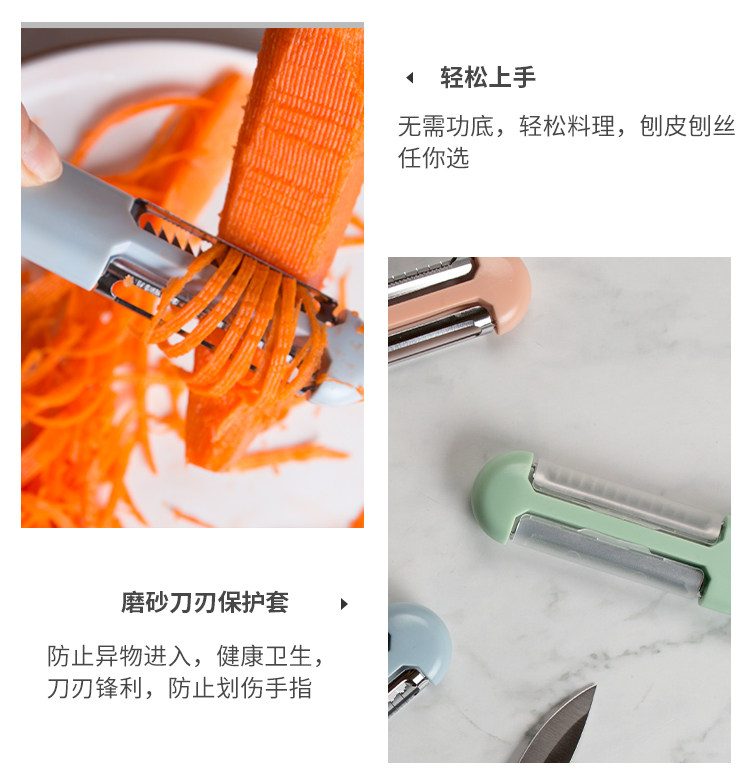 轻松上手

无需功底，轻松料理，刨皮刨丝任你选

磨砂刀刃保护套

防止异物进入，健康卫生，刀刃锋利，防止划伤手指