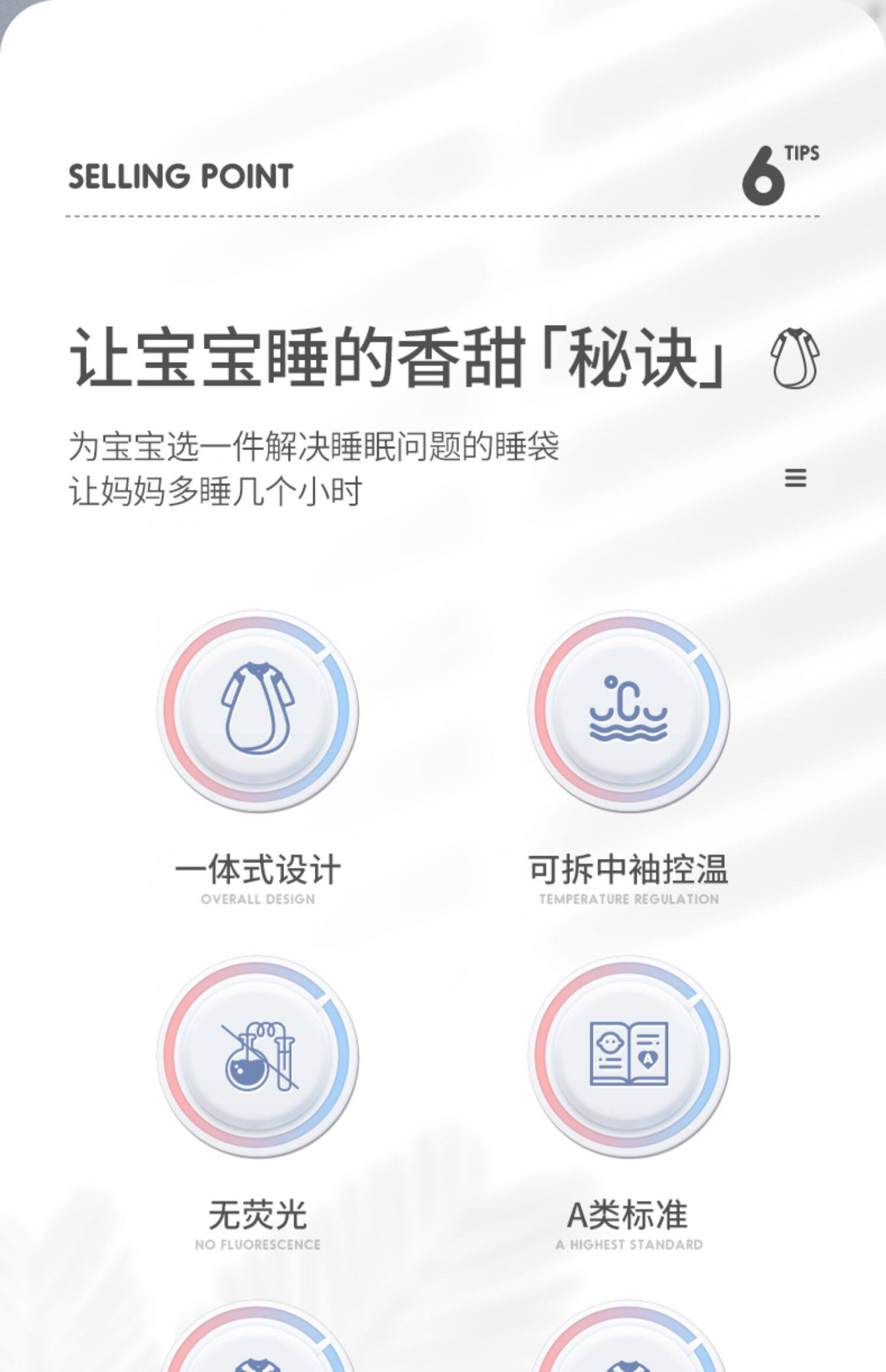 SELLING POINT

6 TIPS

让宝宝睡的香甜「秘诀」

为宝宝选一件解决睡眠问题的睡袋
让妈妈多睡几个小时

一体式设计
OVERALL DESIGN

可拆中袖控温
TEMPERATURE REGULATION

无荧光
NO FLUORESCENCE

A类标准
A HIGHEST STANDARD