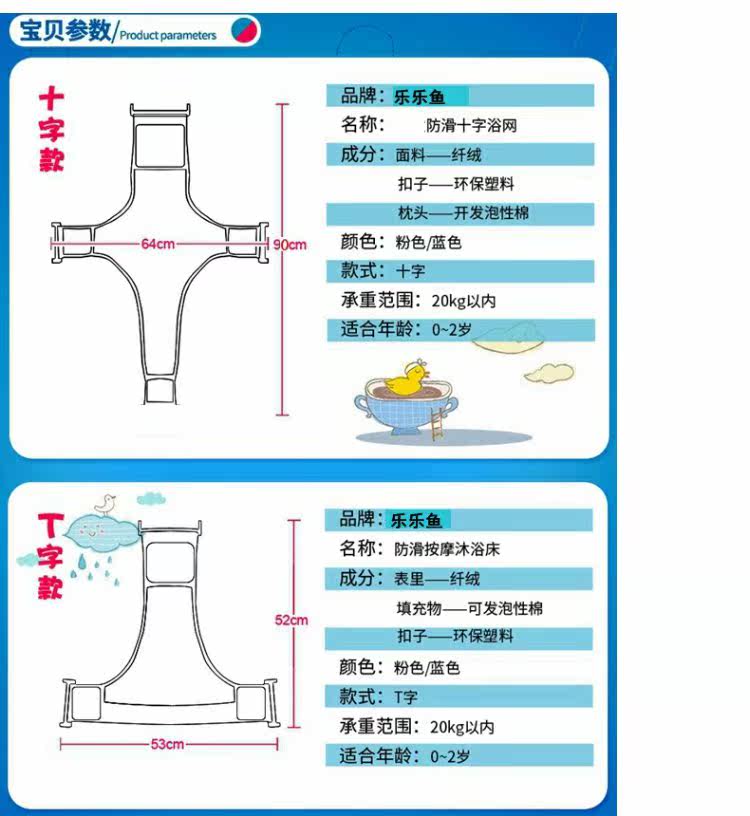 宝贝参数/Product parameters

十字款

64cm

90cm

品牌：乐乐鱼
名称：防滑十字浴网
成分：面料——纤绒
扣子——环保塑料
枕头——开发泡性棉
颜色：粉色/蓝色
款式：十字
承重范围：20kg以内
适合年龄：0~2岁

T字款

52cm

53cm

品牌：乐乐鱼
名称：防滑按摩沐浴床
成分：表里——纤绒
填充物——可发泡性棉
扣子——环保塑料
颜色：粉色/蓝色
款式：T字
承重范围：20kg以内
适合年龄：0~2岁