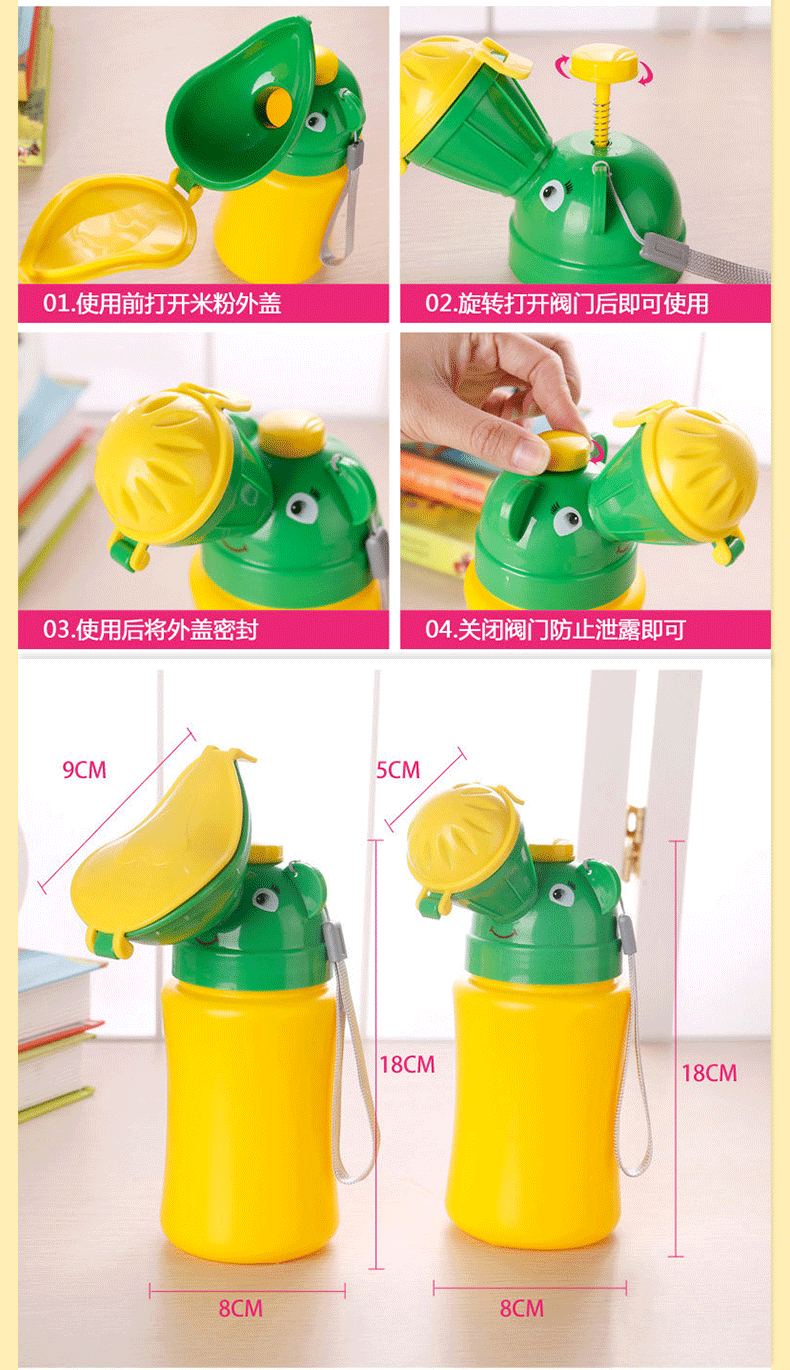 01.使用前打开米粉外盖

02.旋转打开阀门后即可使用

03.使用后将外盖密封

04.关闭阀门防止泄露即可

9CM

18CM

8CM

5CM

18CM

8CM