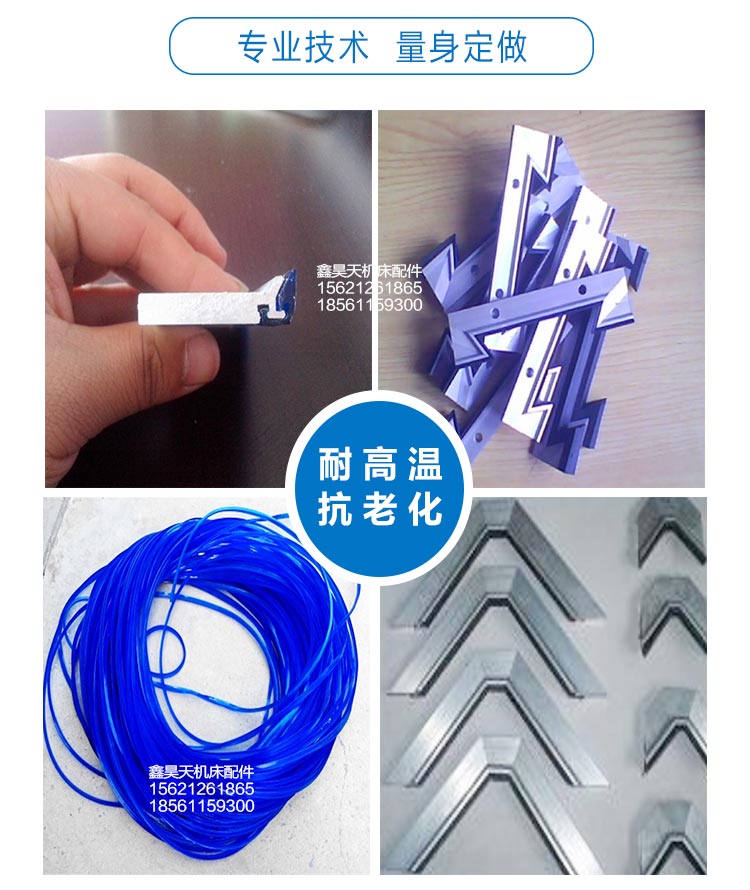 专业技术 量身定做

鑫昊天机床配件
15621261865
18561159300

耐高温
抗老化

鑫昊天机床配件
15621261865
18561159300